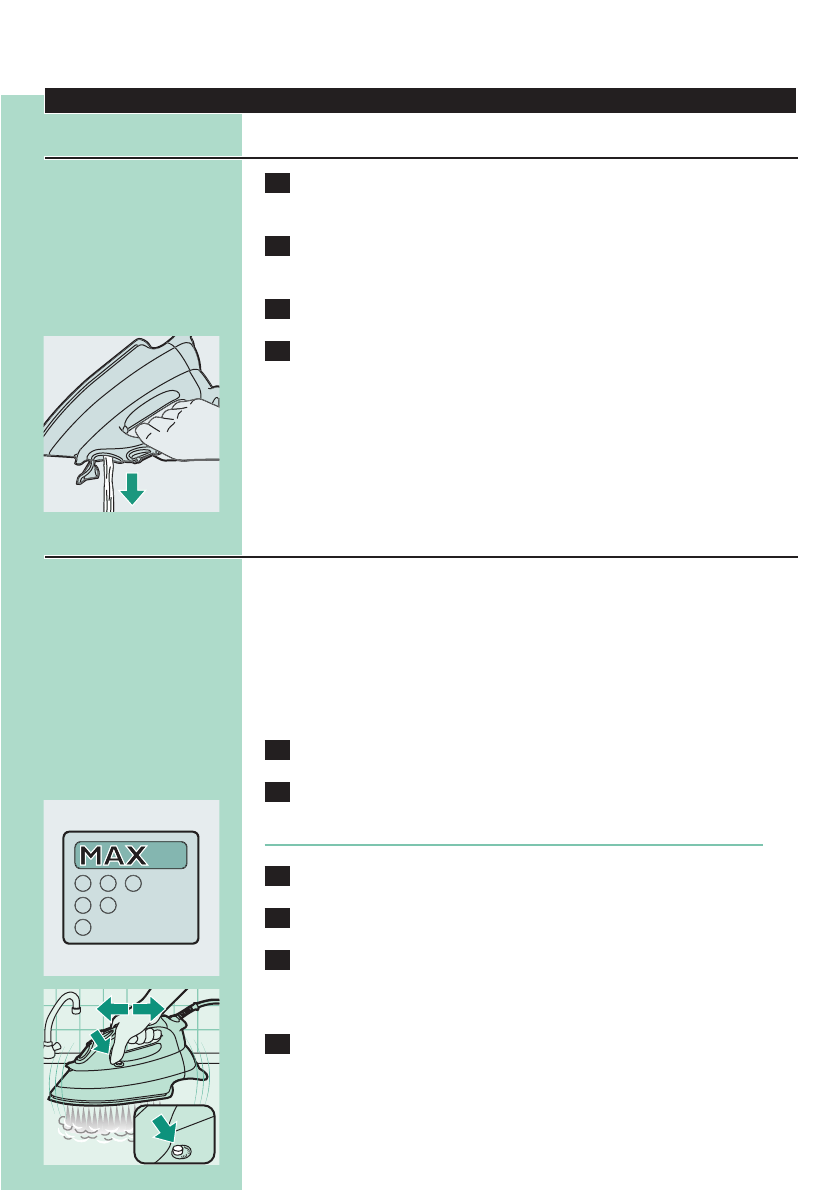 MAX