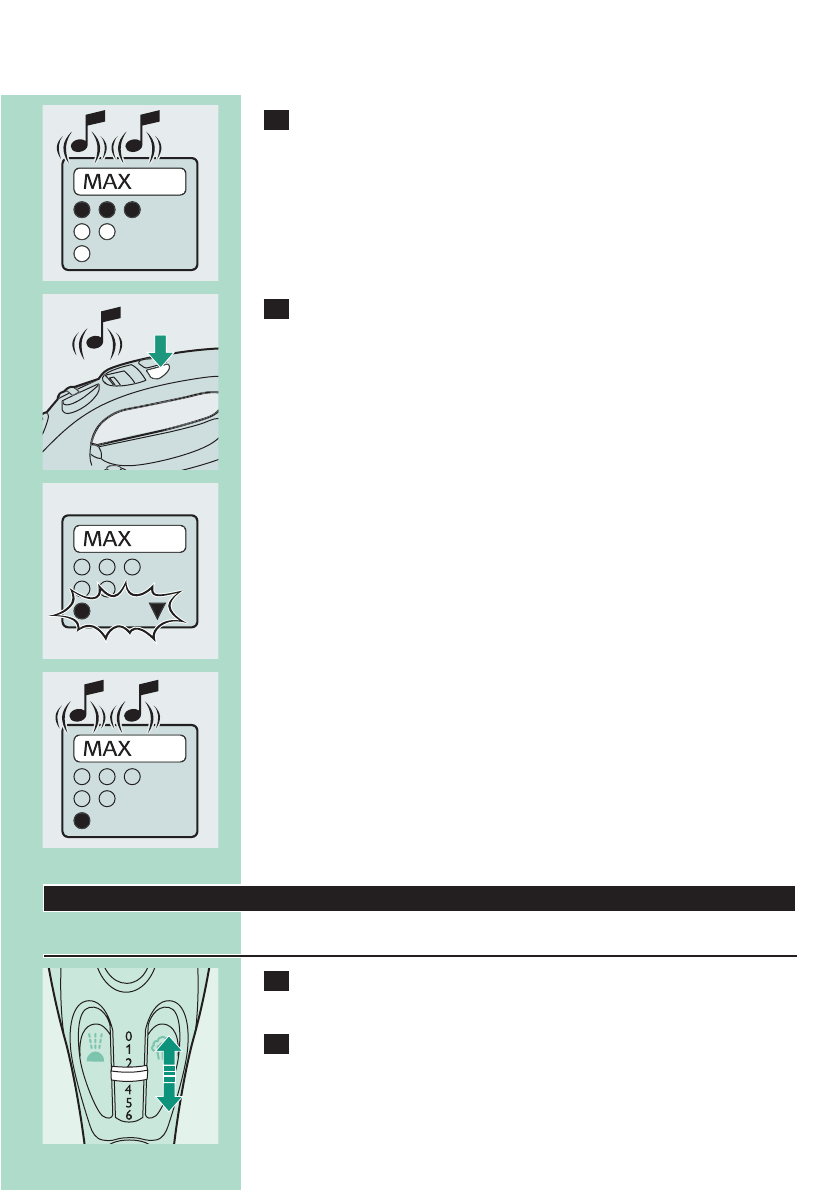 MAX

MAX

MAX

0
1
2
4
5
6