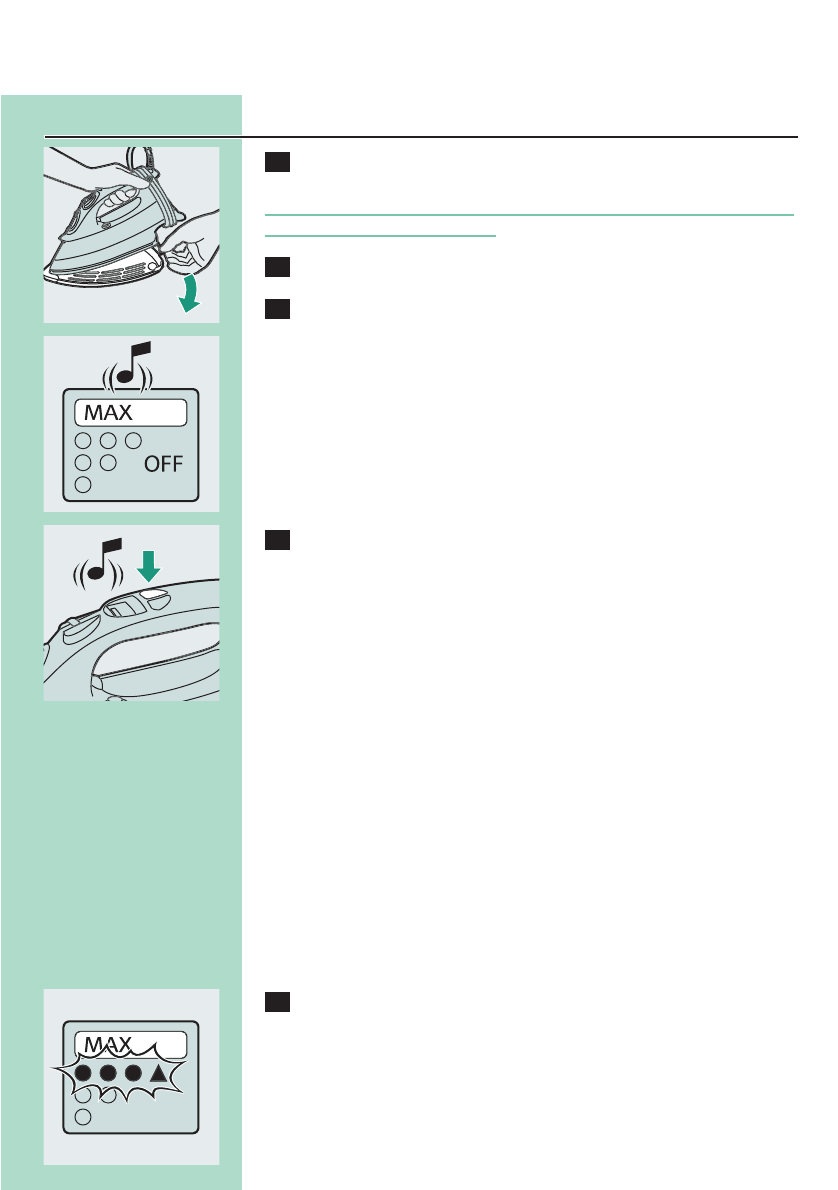 MAX
OFF

MAX