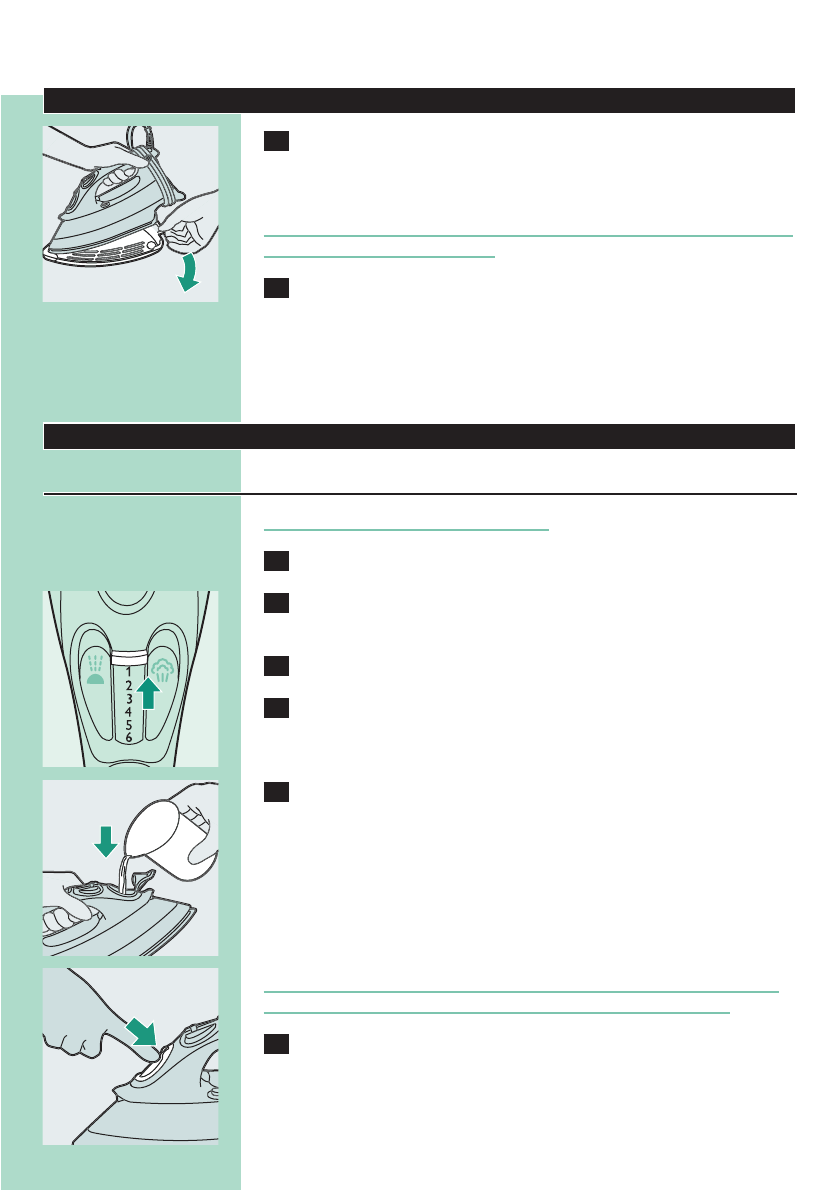 1
2
3
4
5
6