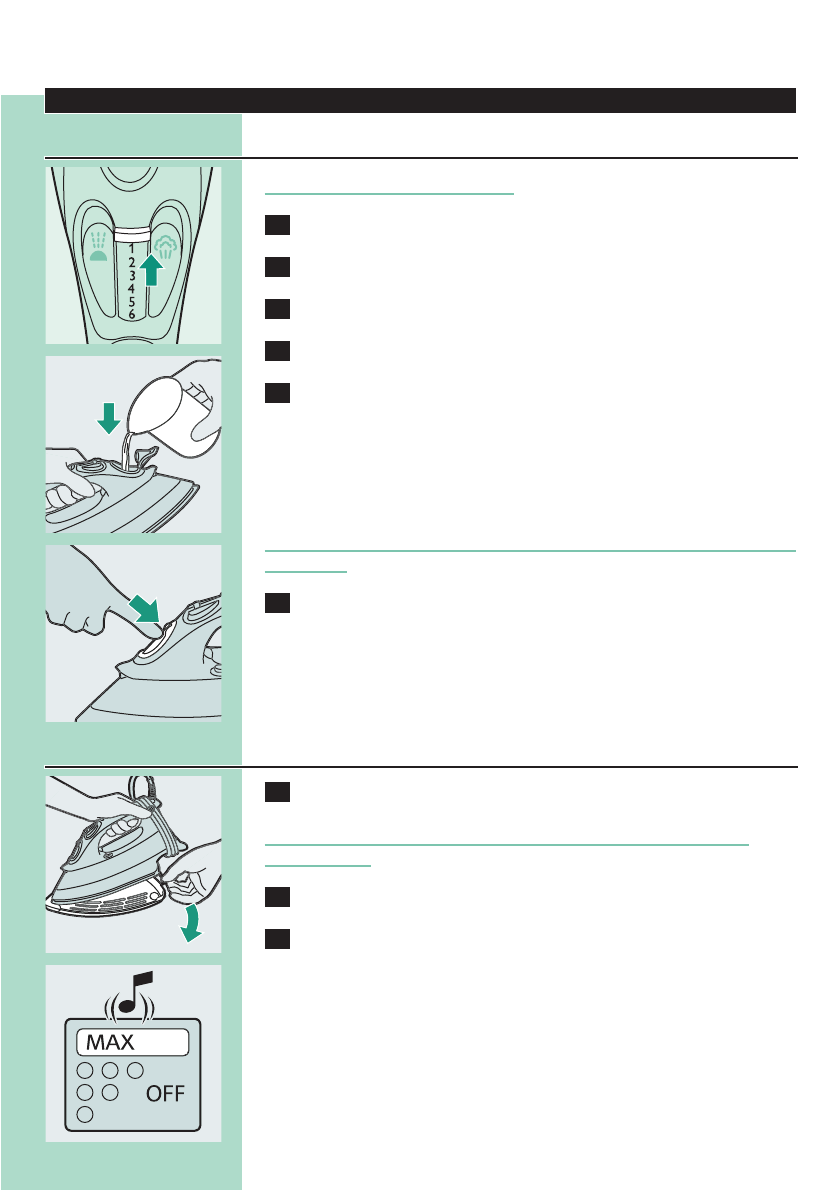 1
2
3
4
5
6

MAX
OFF