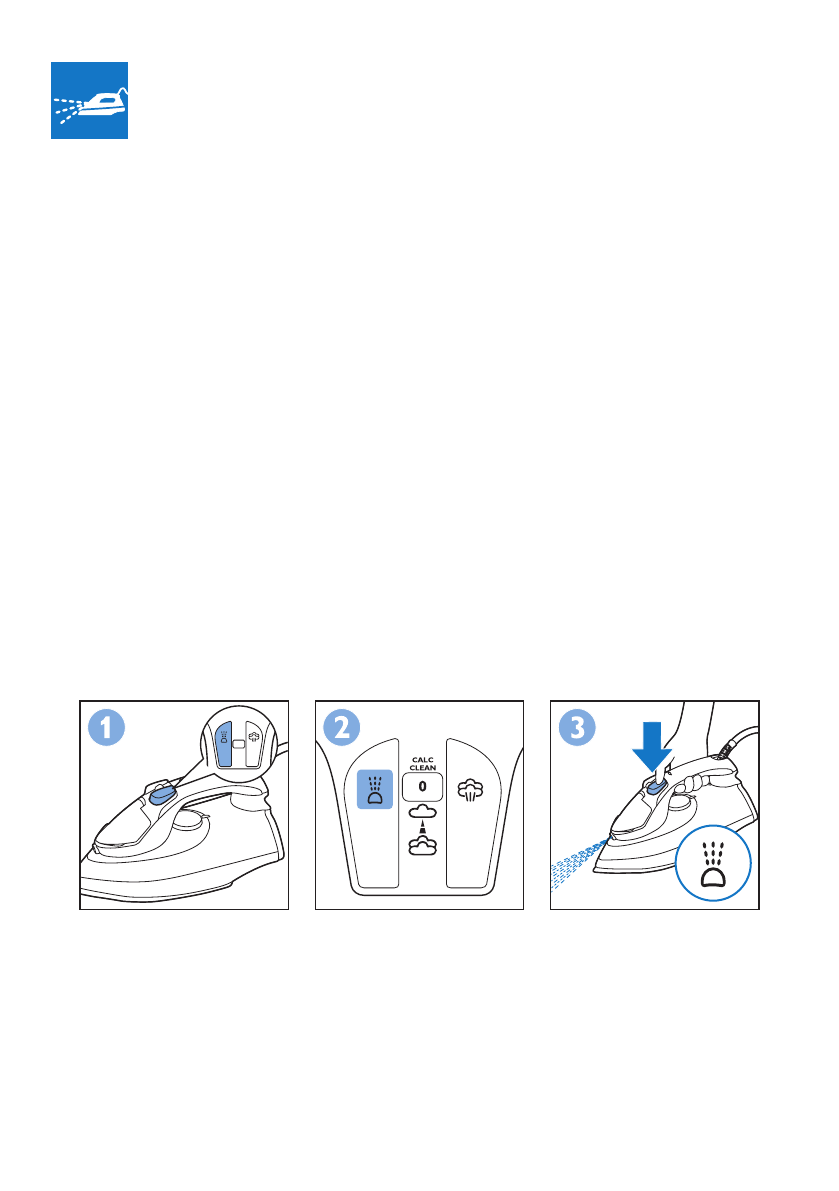 1

2

CALC
CLEAN
0

3