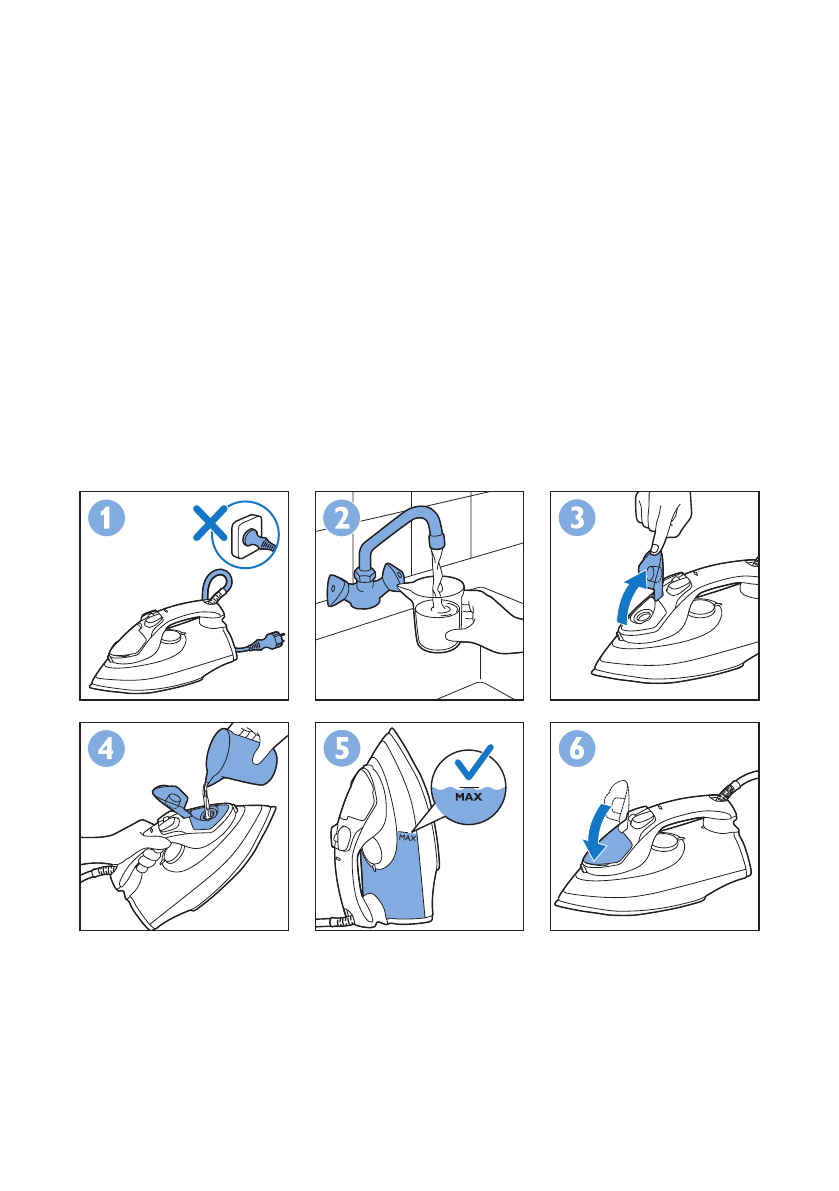 1

2

3

4

5

MAX

MAX

6