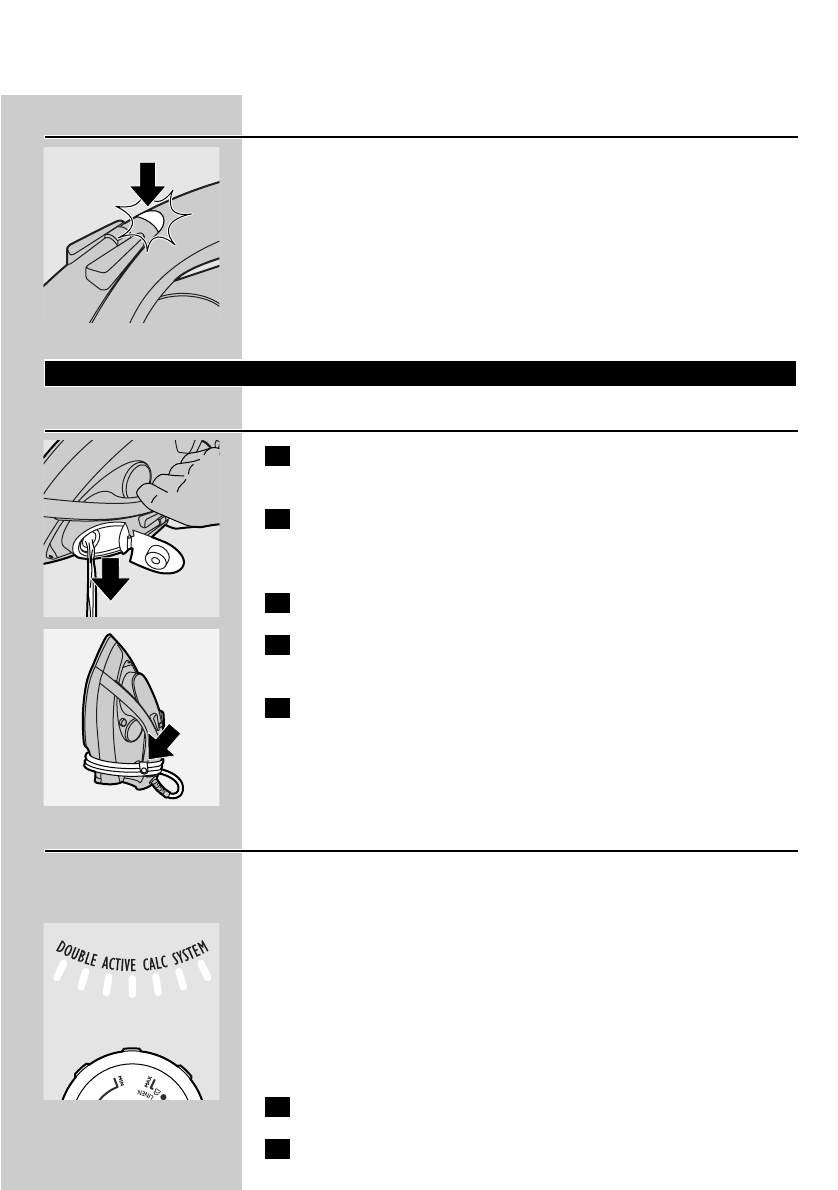 DOUBLE ACTIVE CALC SYSTEM

MIN

MAX

LINEN