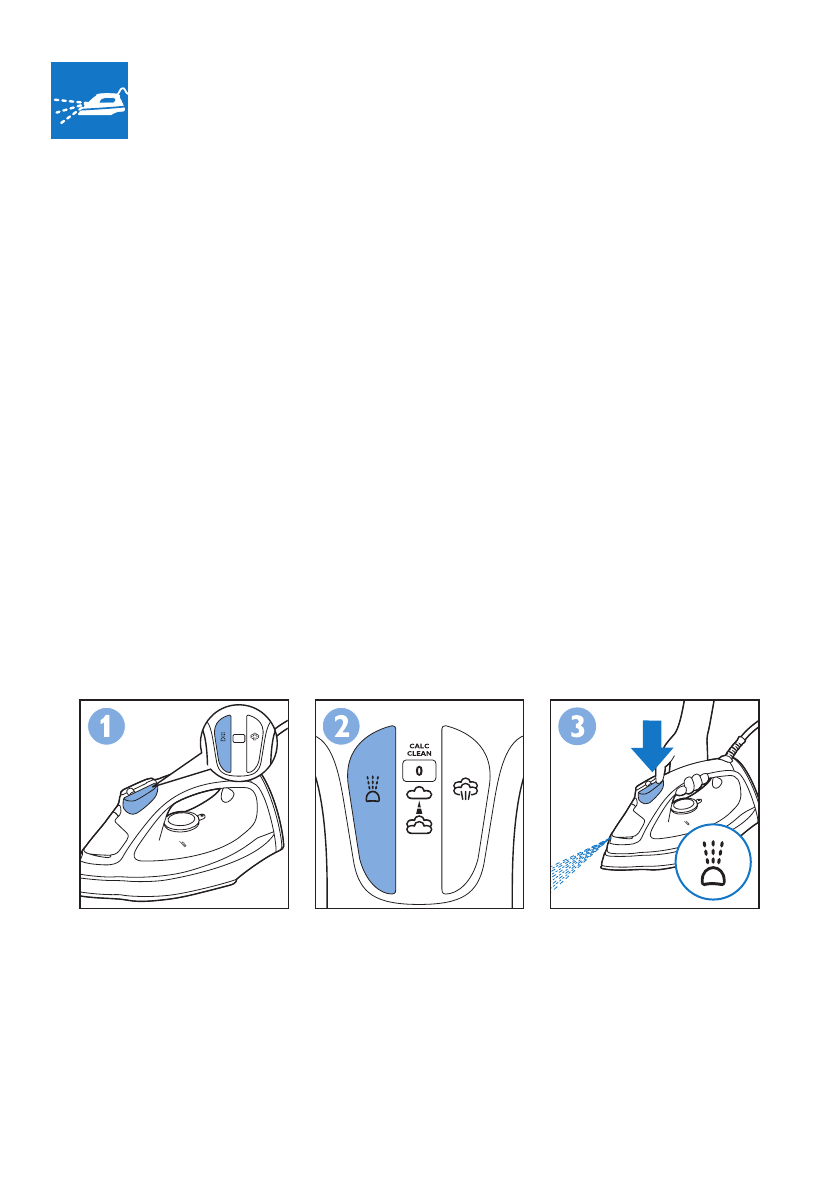 1

2

CALC
CLEAN

0

3