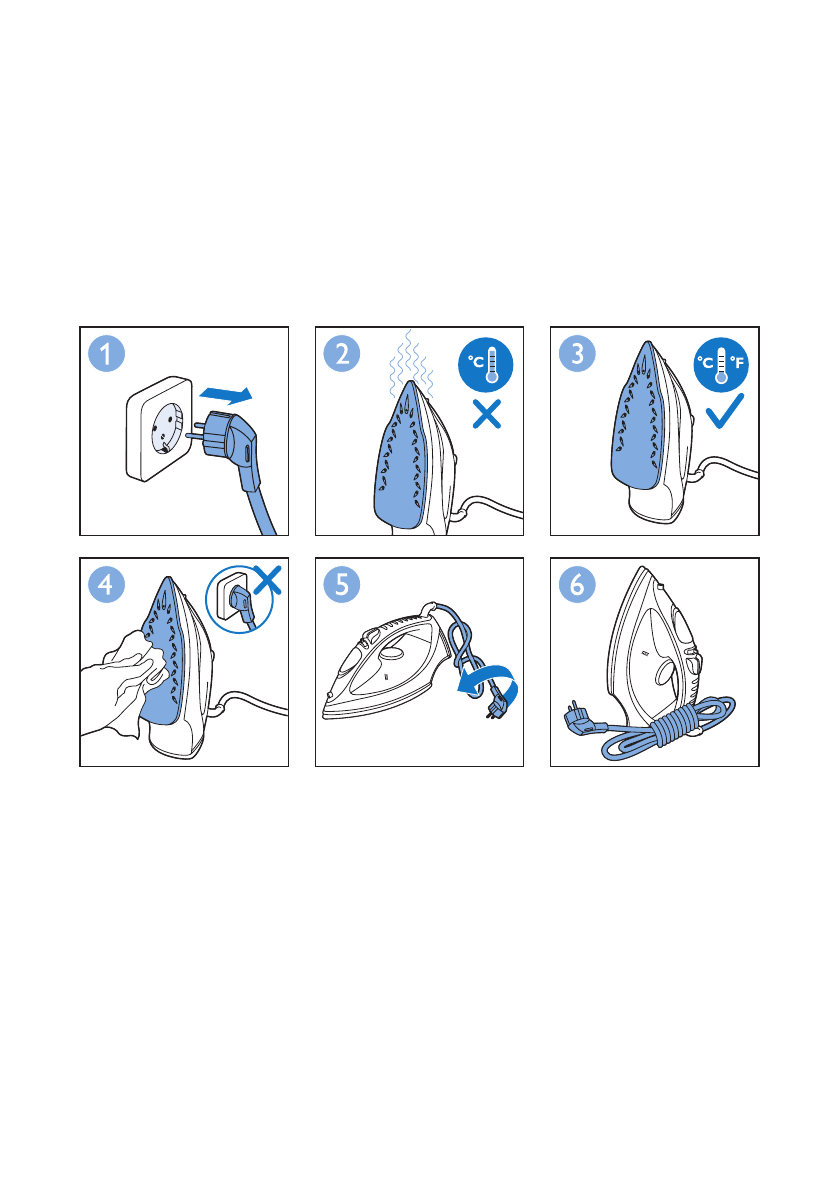 1

2

°C

3

°C °F

4

5

6