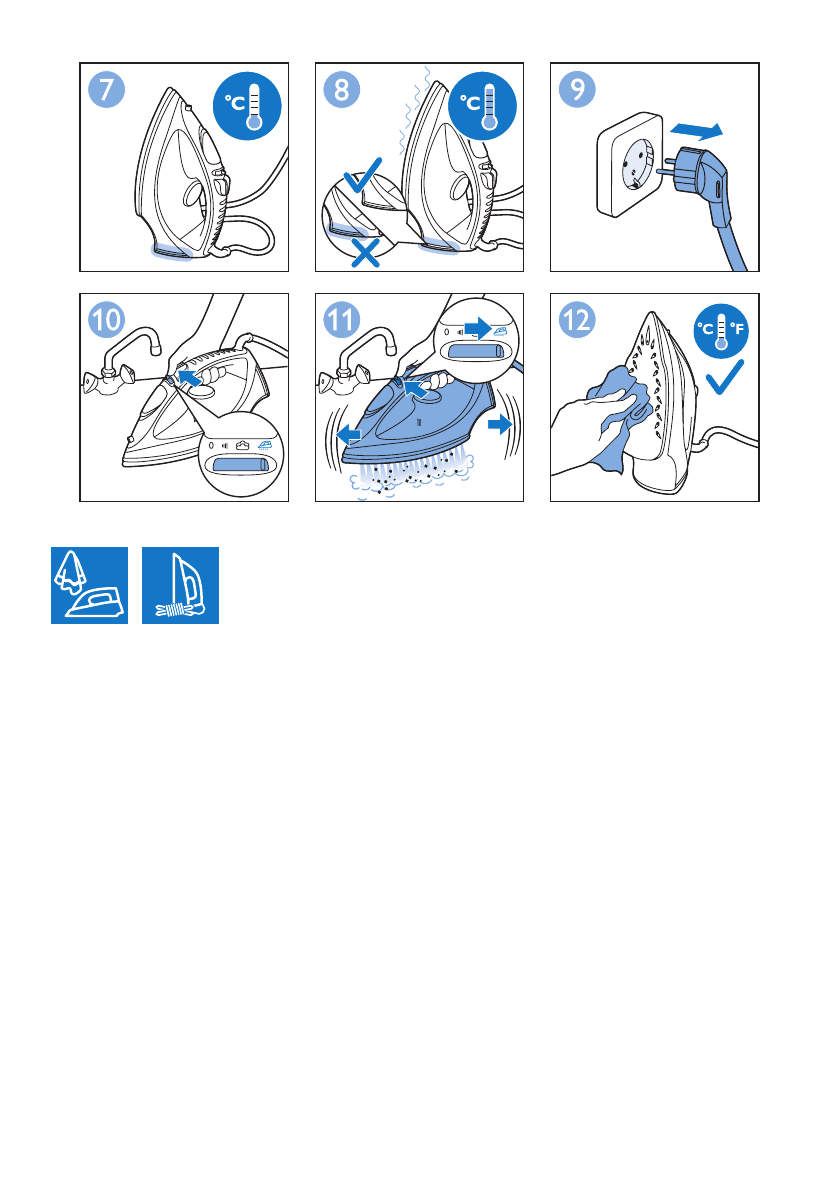 7
°C
8
°C
9
10
11
12
°C °F