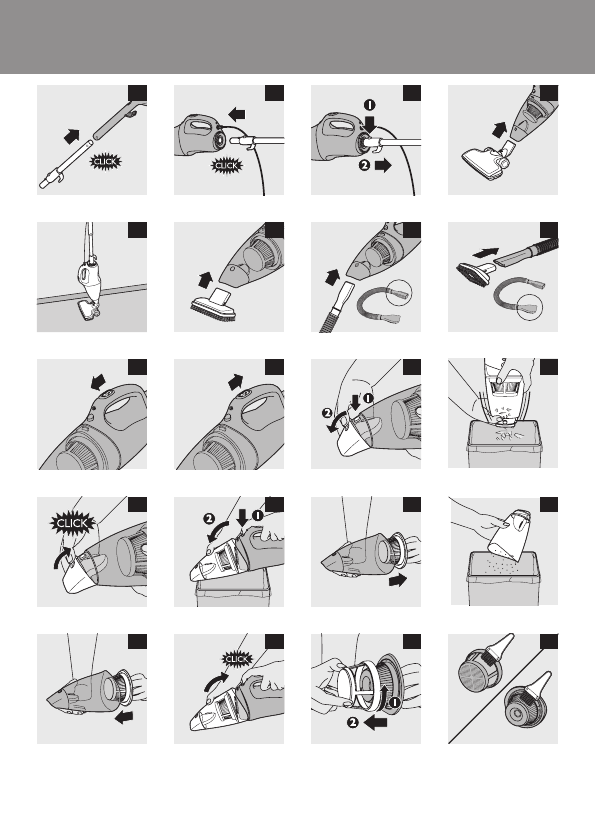 CLICK

CLICK

1
2

2
1

CLICK

2
1

CLICK

1
2