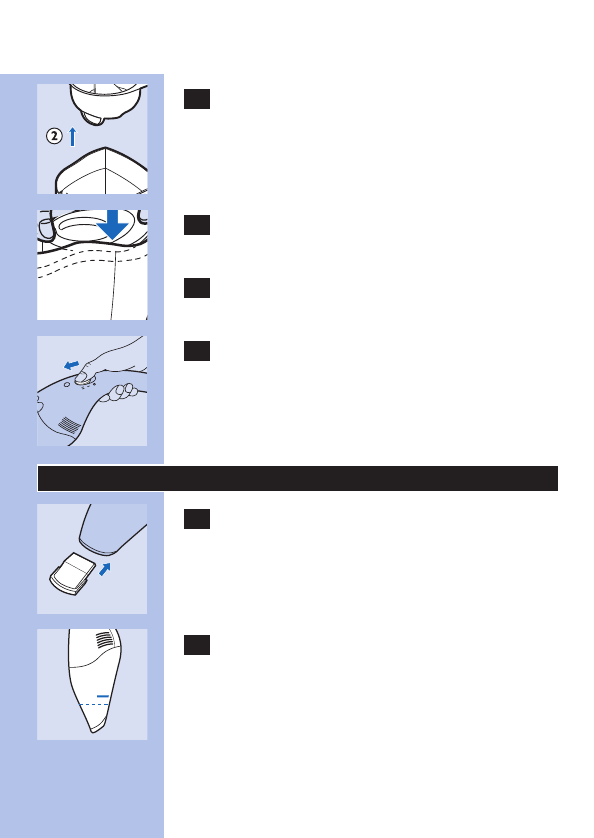 2