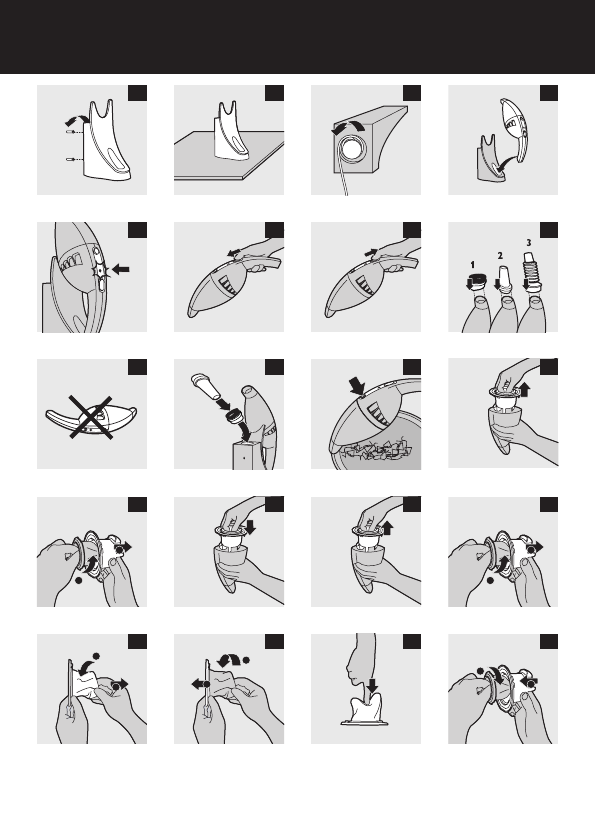 1

2

3