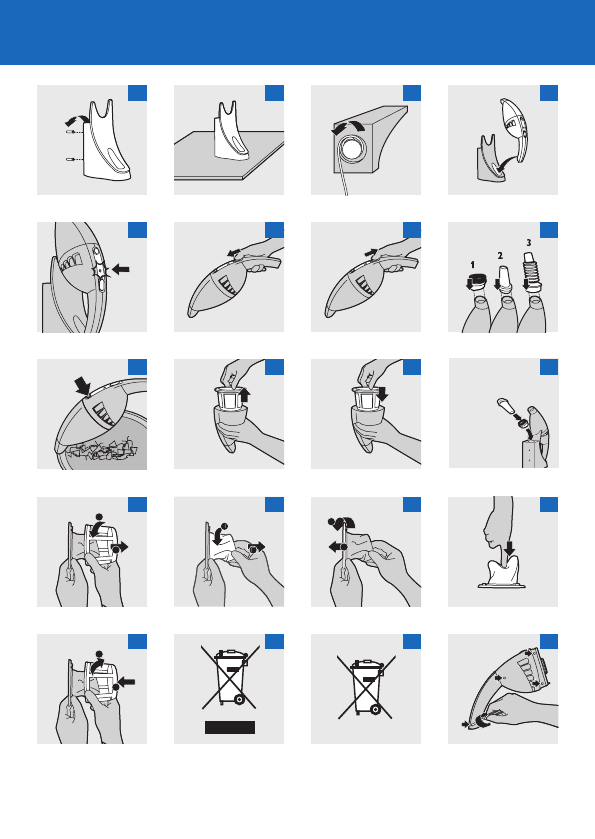 1
2
3