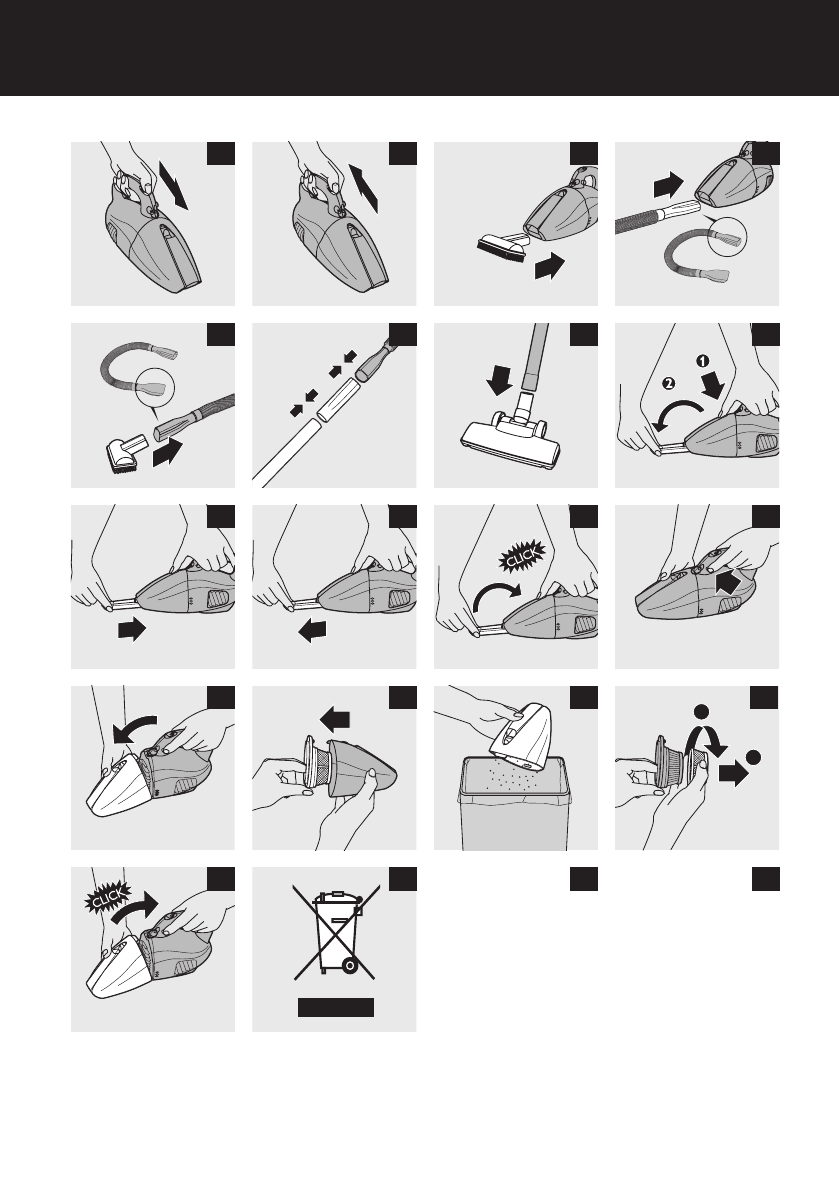 1
2
CLICK
CLICK