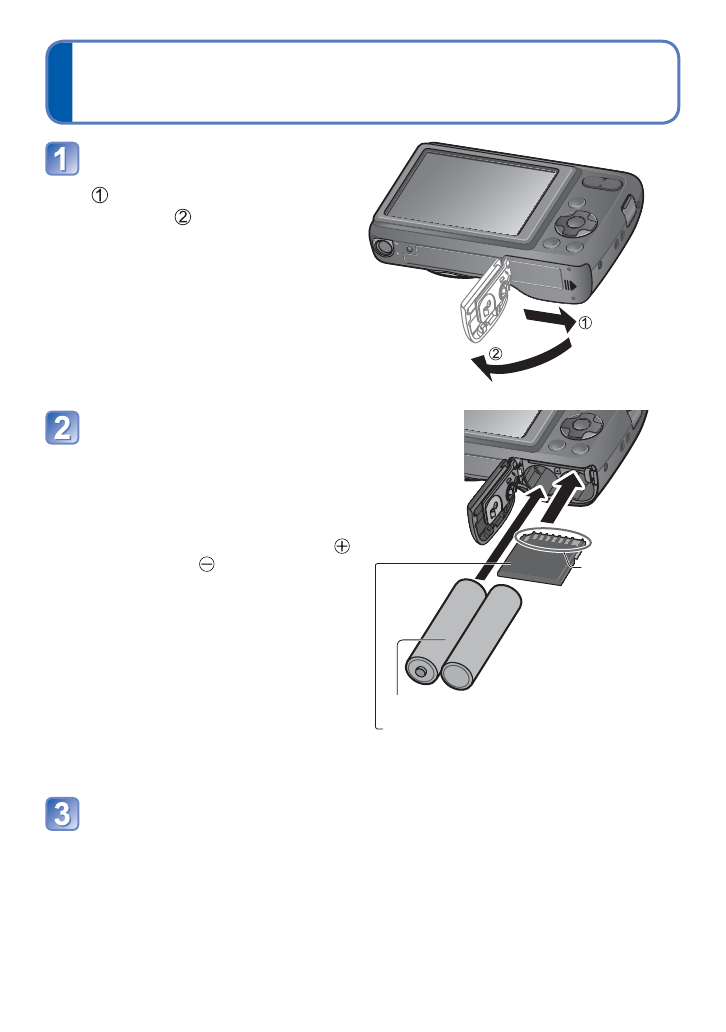 1

①
②

①
②

2

⊕
⊖

3