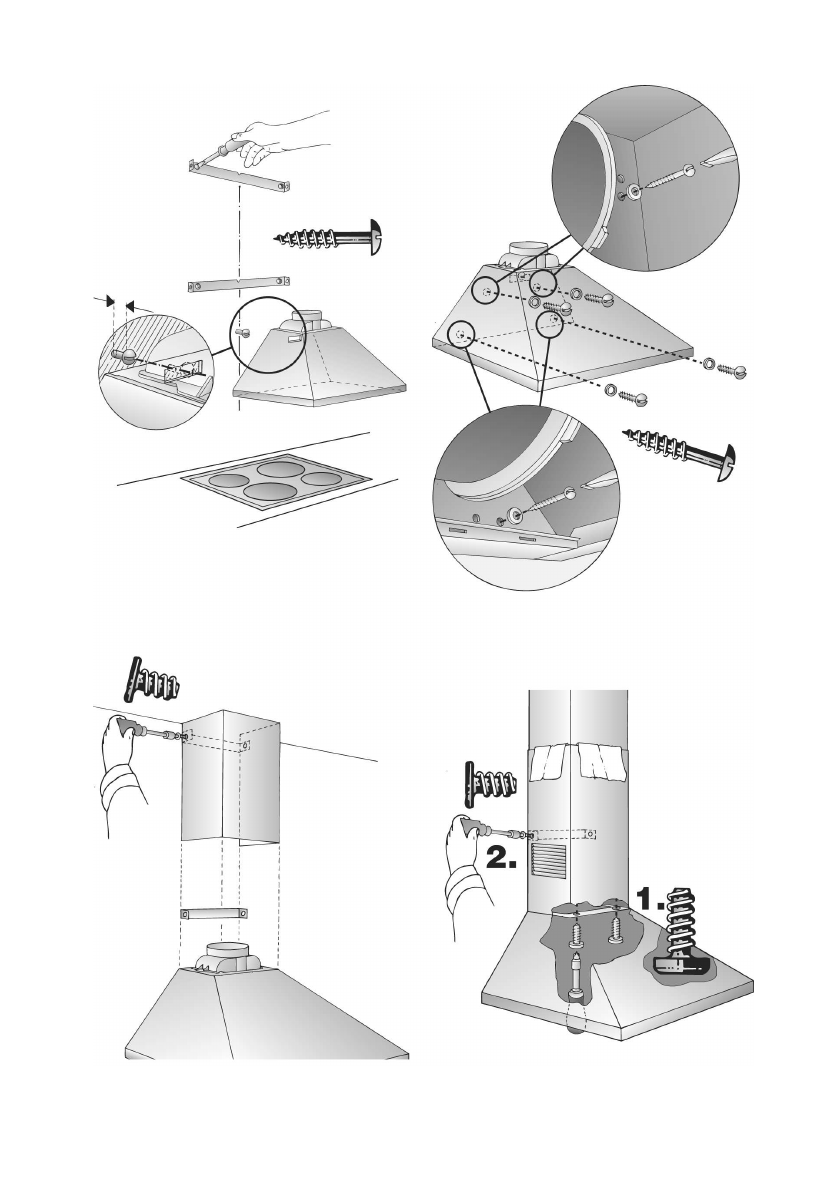 2.

1.