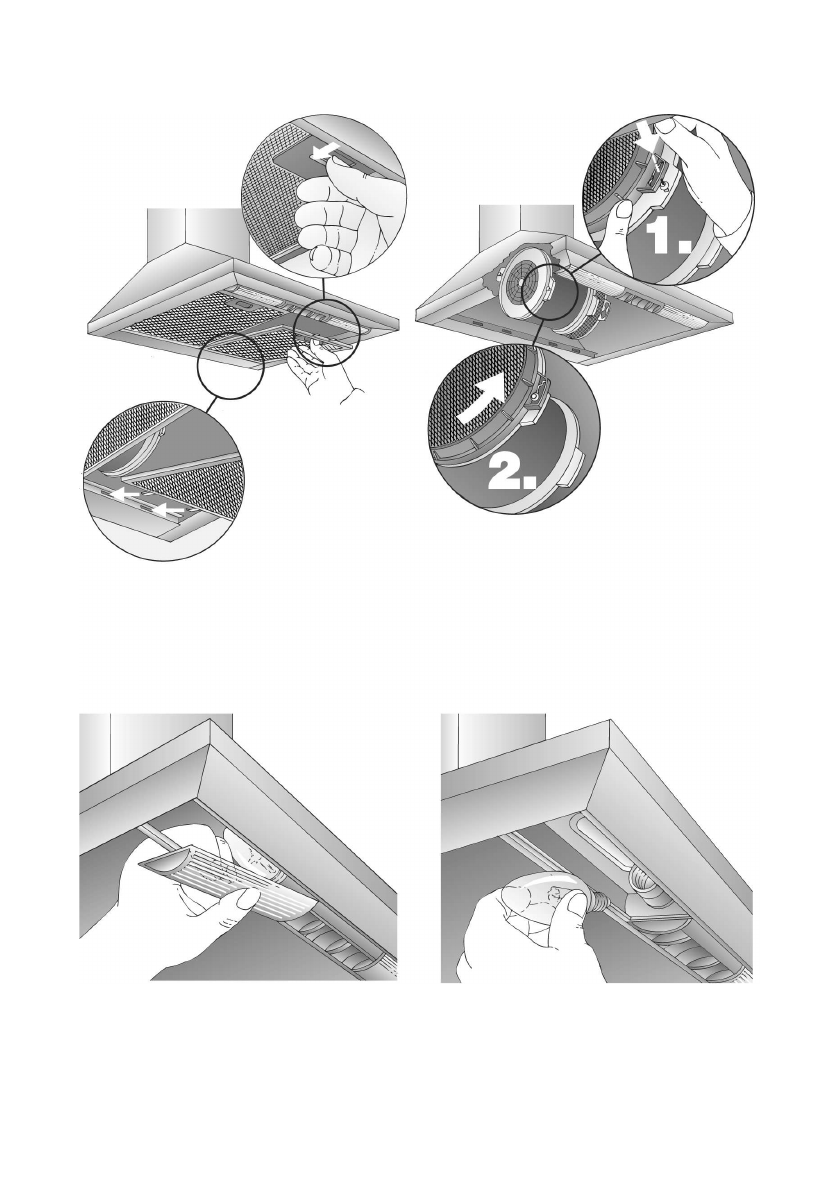 1.

2.