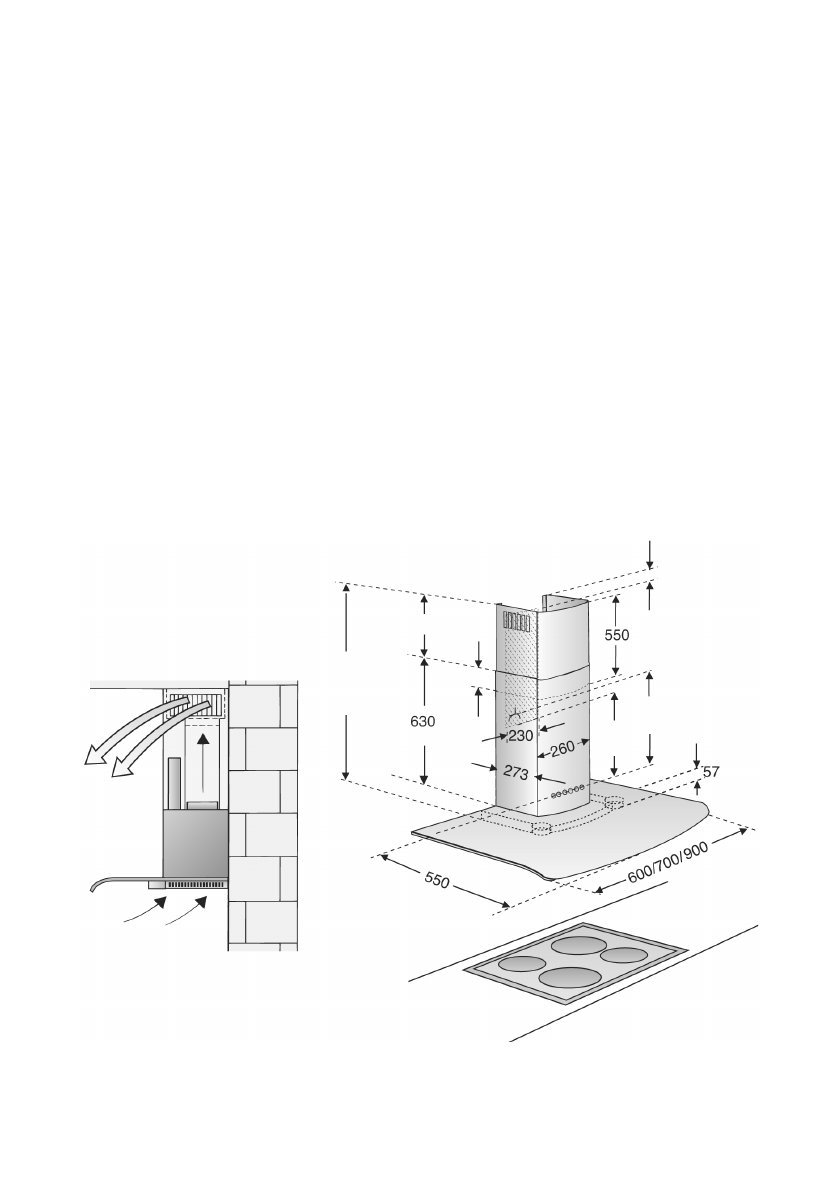 550
630
230
260
273
57
550
600/700/900