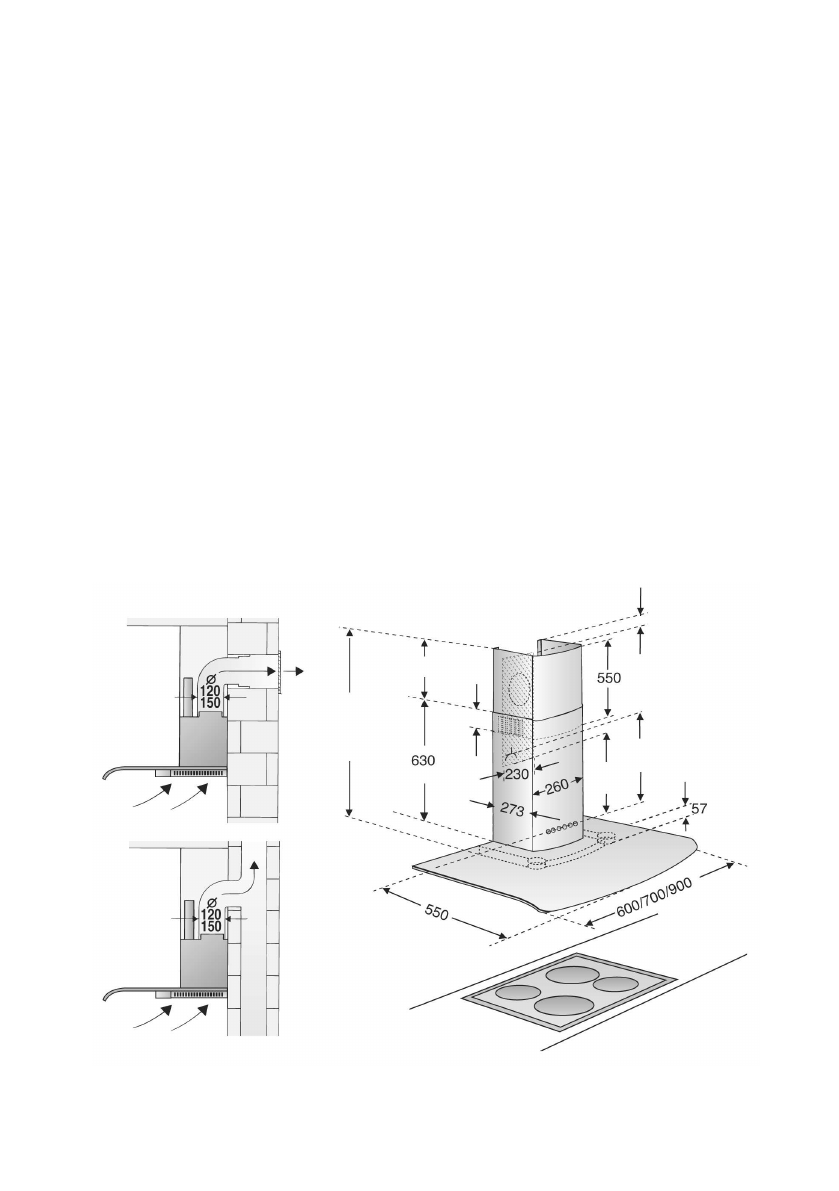 Ø
120
150

Ø
120
150

550

630

230

260

273

57

550

600/700/900