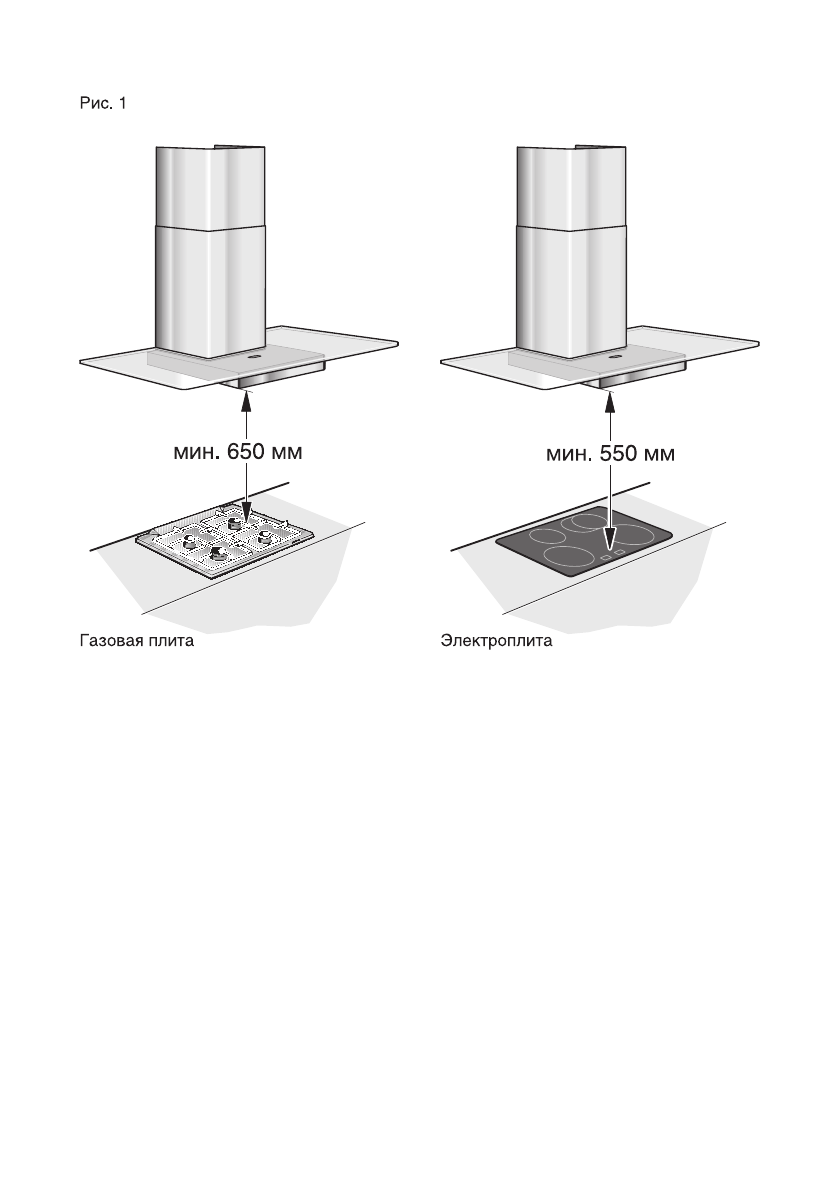 Рис. 1

мин. 650 мм

Газовая плита

мин. 550 мм

Электроплита