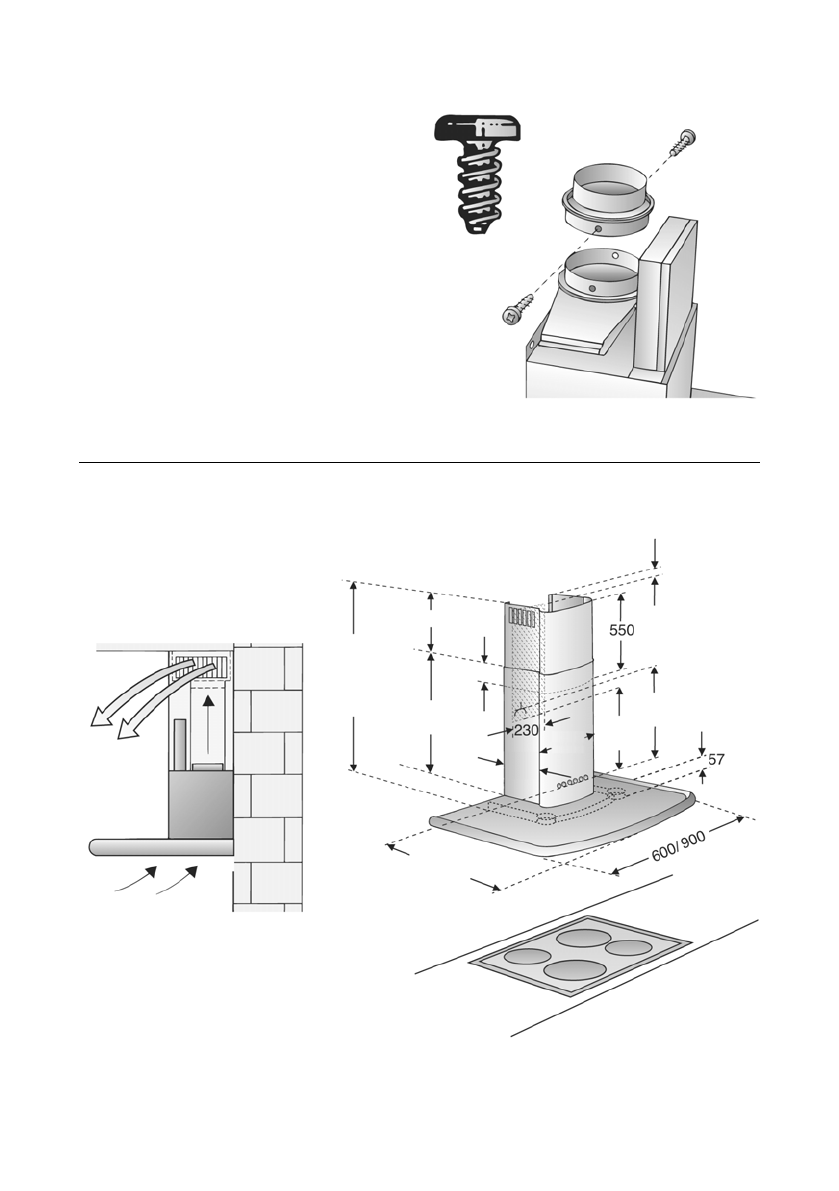 550

230

57

600/ 900