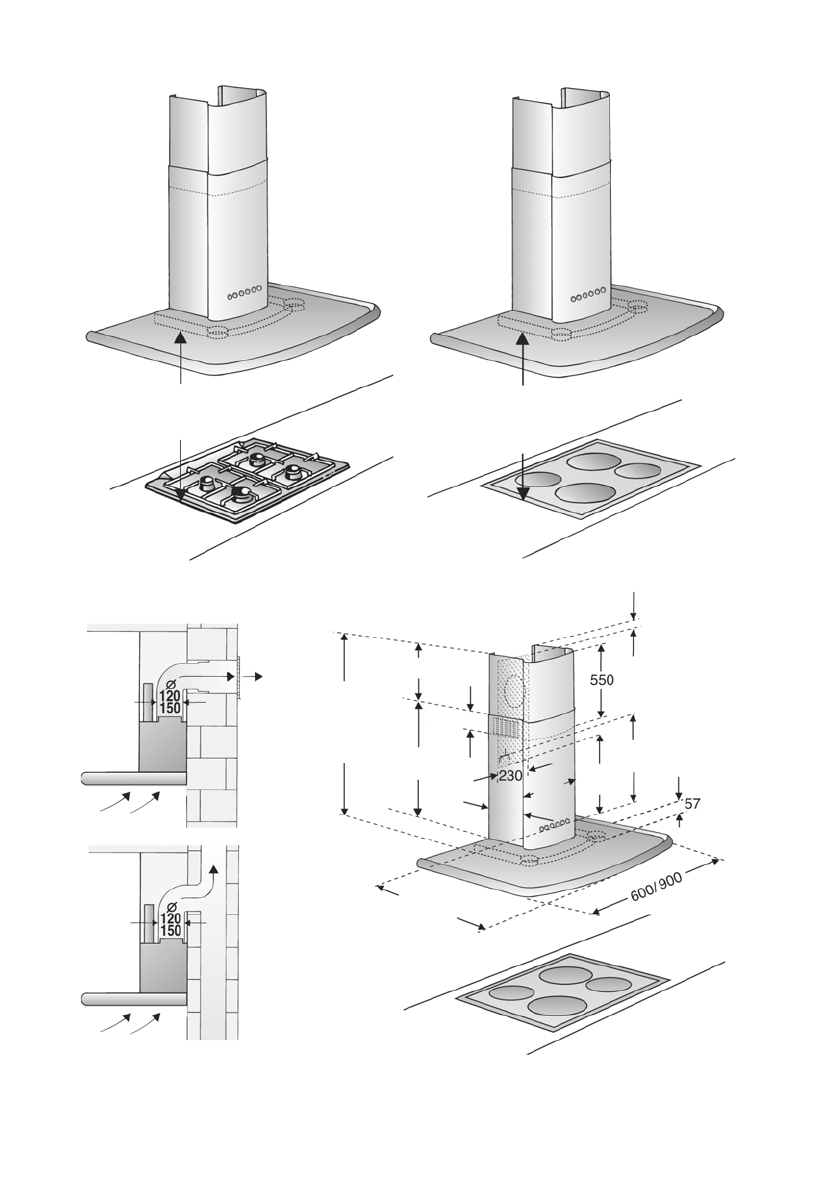 Ø
120
150

Ø
120
150

550
230
57
600/900