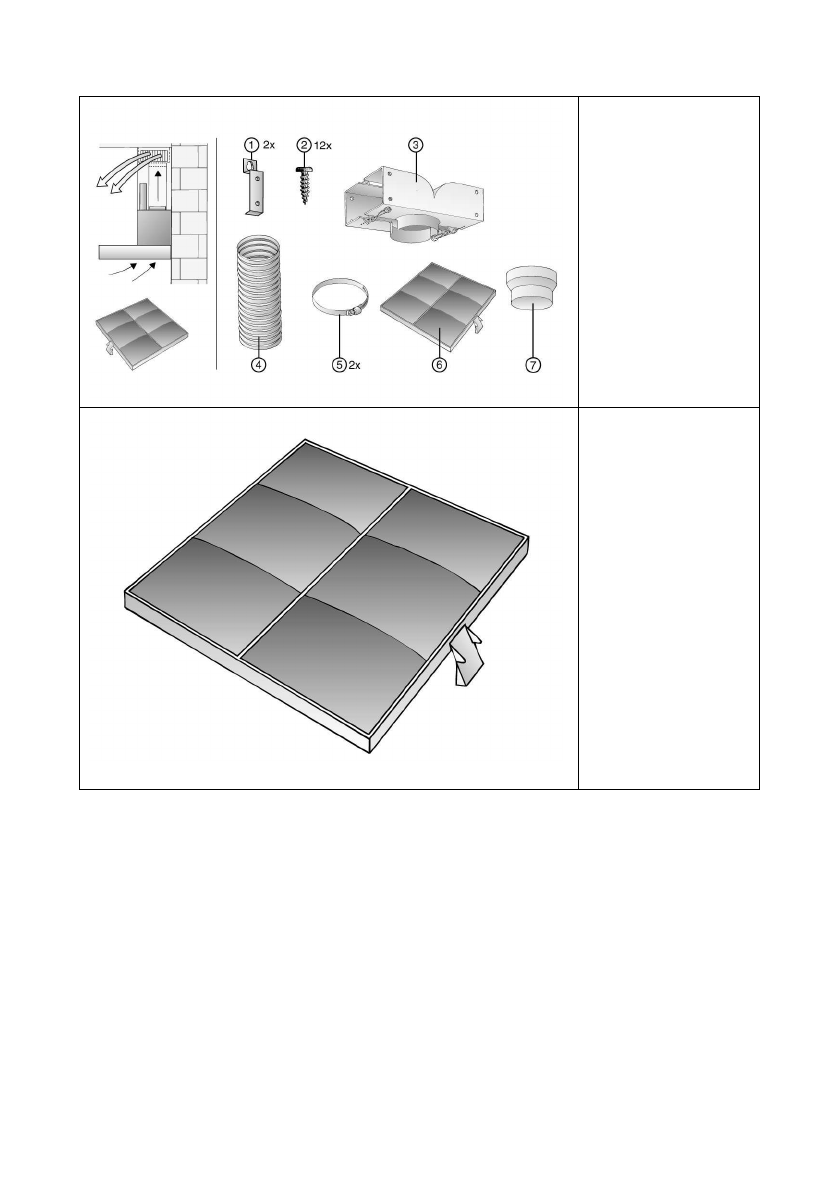 ① 2x
② 12x
③
④
⑤ 2x
⑥
⑦