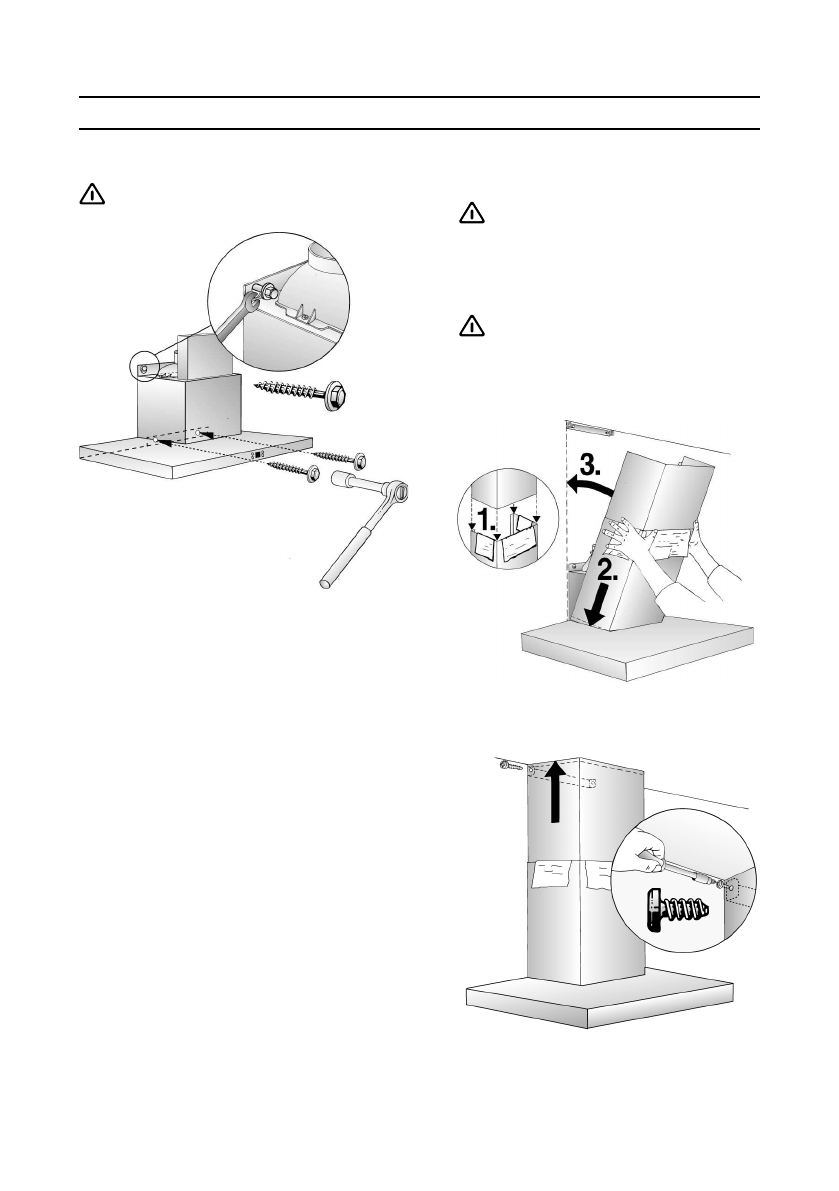 3.

1.

2.