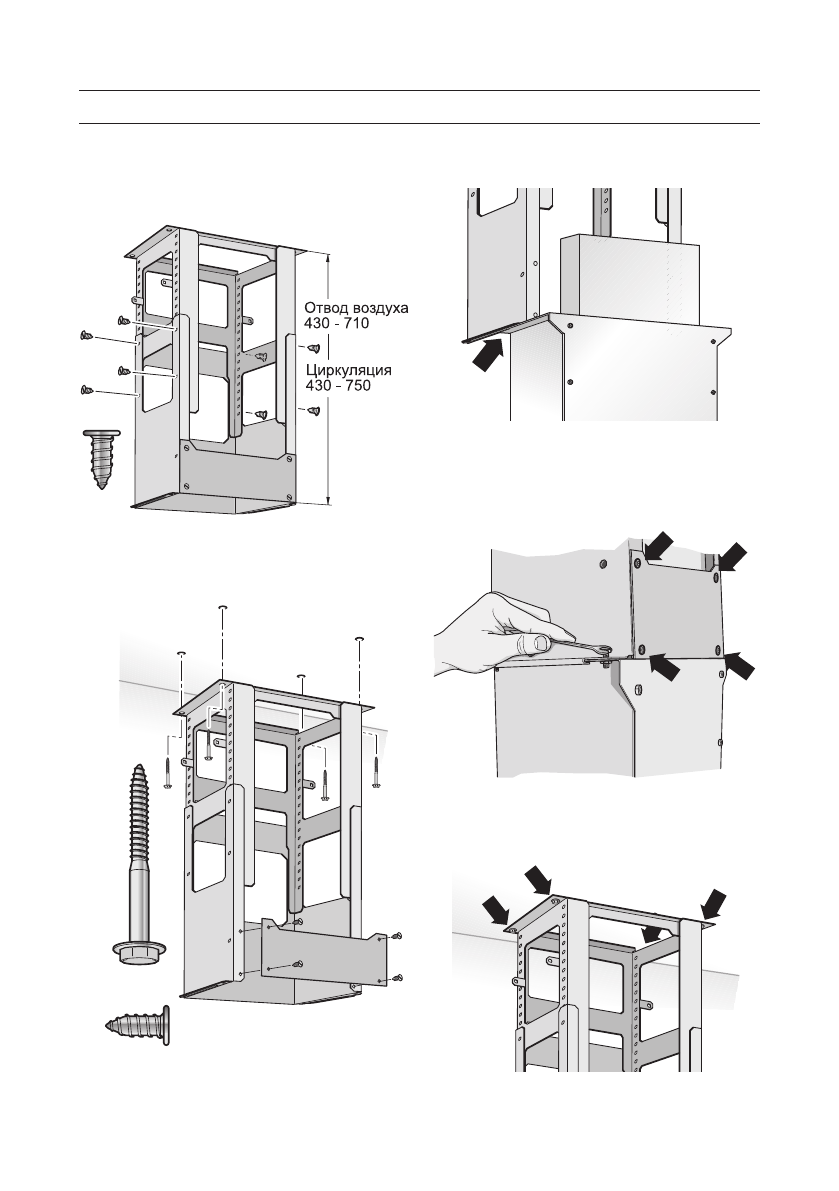 Отвод воздуха
430 - 710

Циркуляция
430 - 750