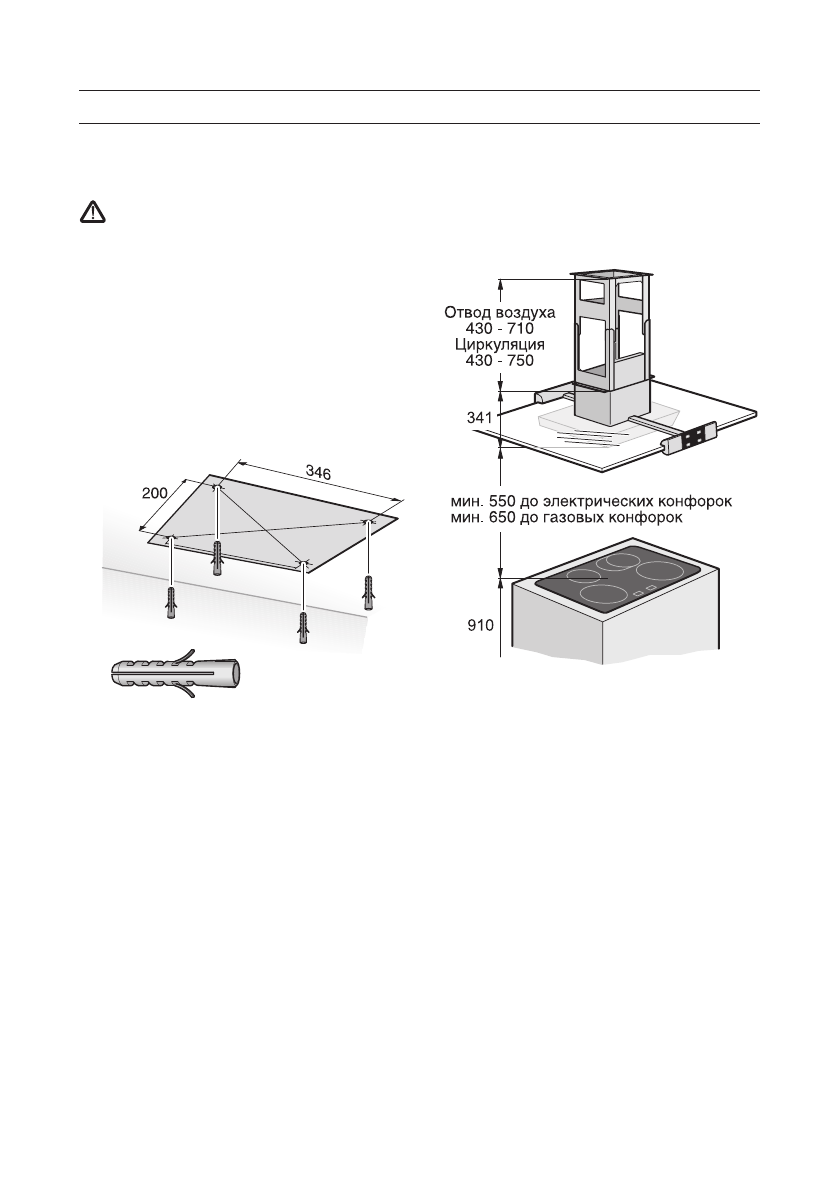 200

346

Отвод воздуха
430 - 710
Циркуляция
430 - 750

341

мин. 550 до электрических конфорок
мин. 650 до газовых конфорок

910