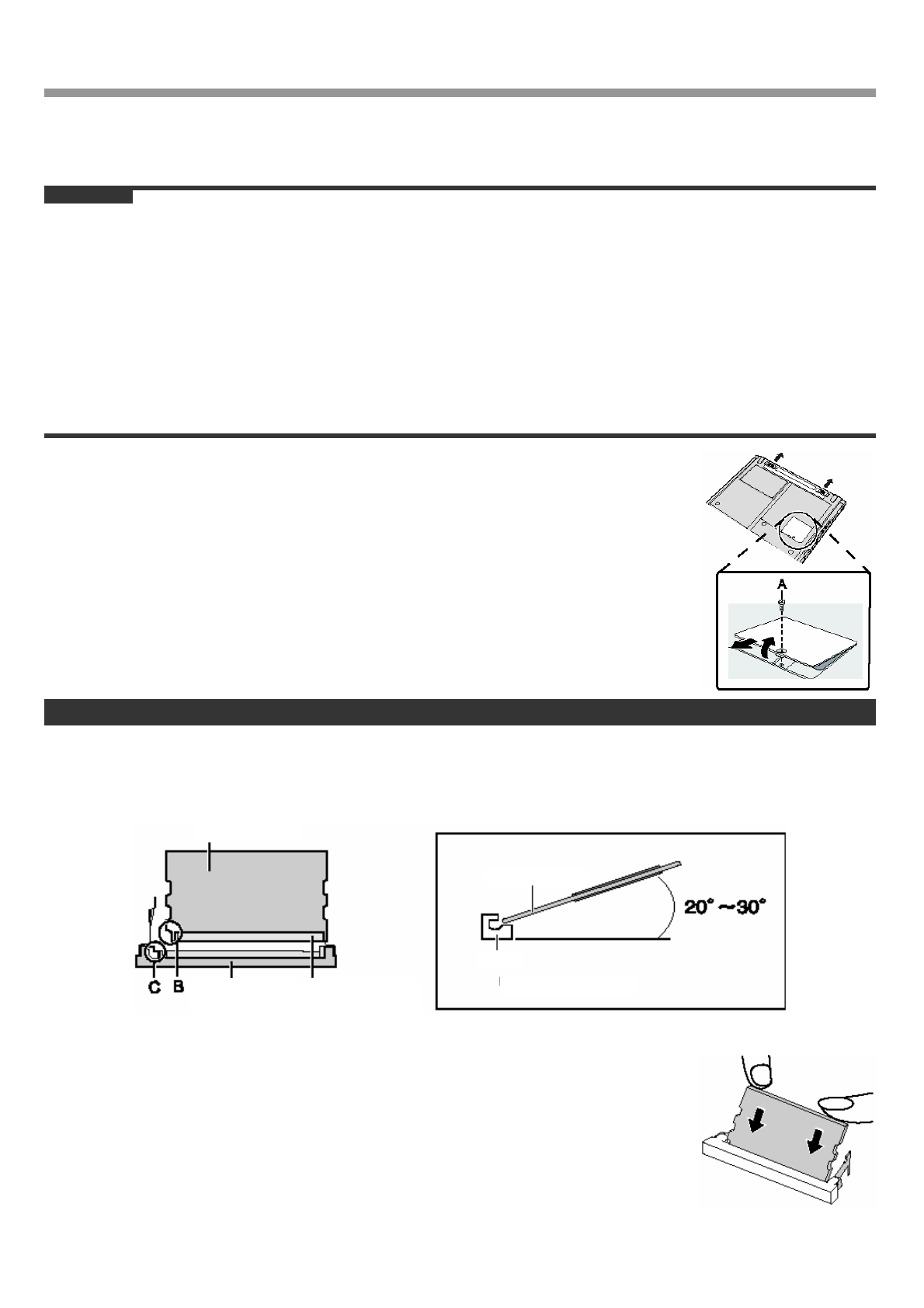 A

C B

20° ~30°