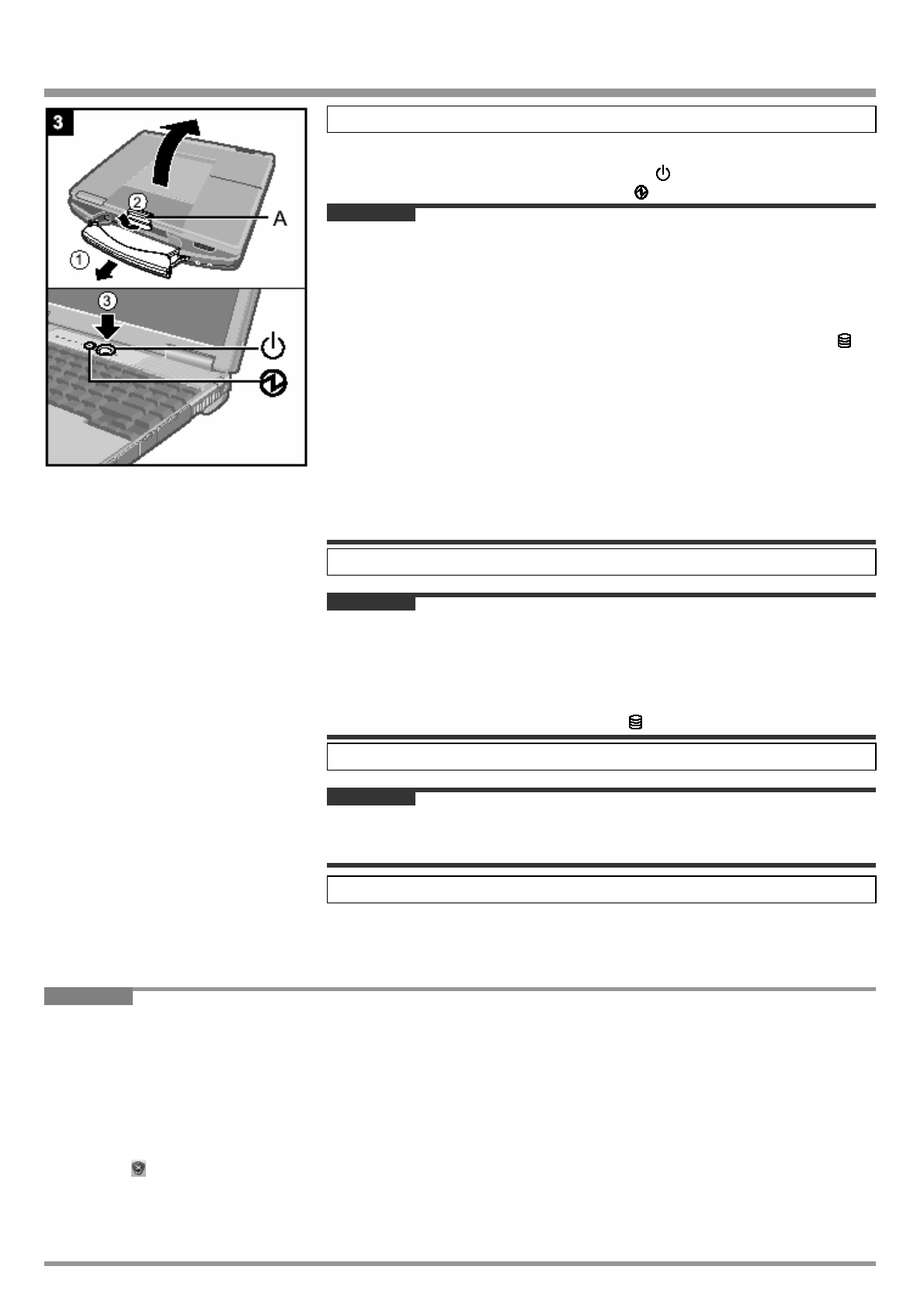 3

2

A

1

3