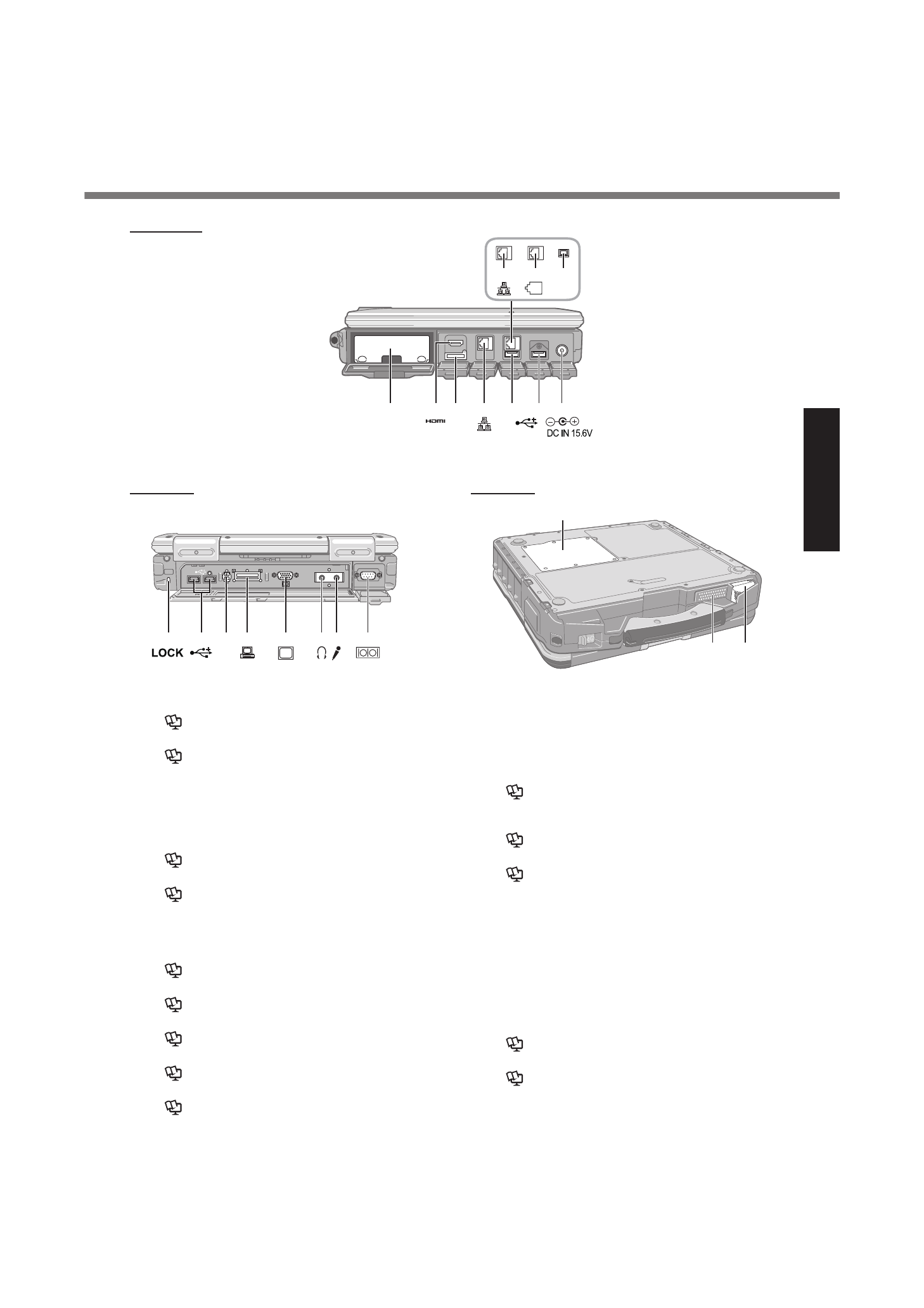 HDMI

DC IN 15.6V

LOCK