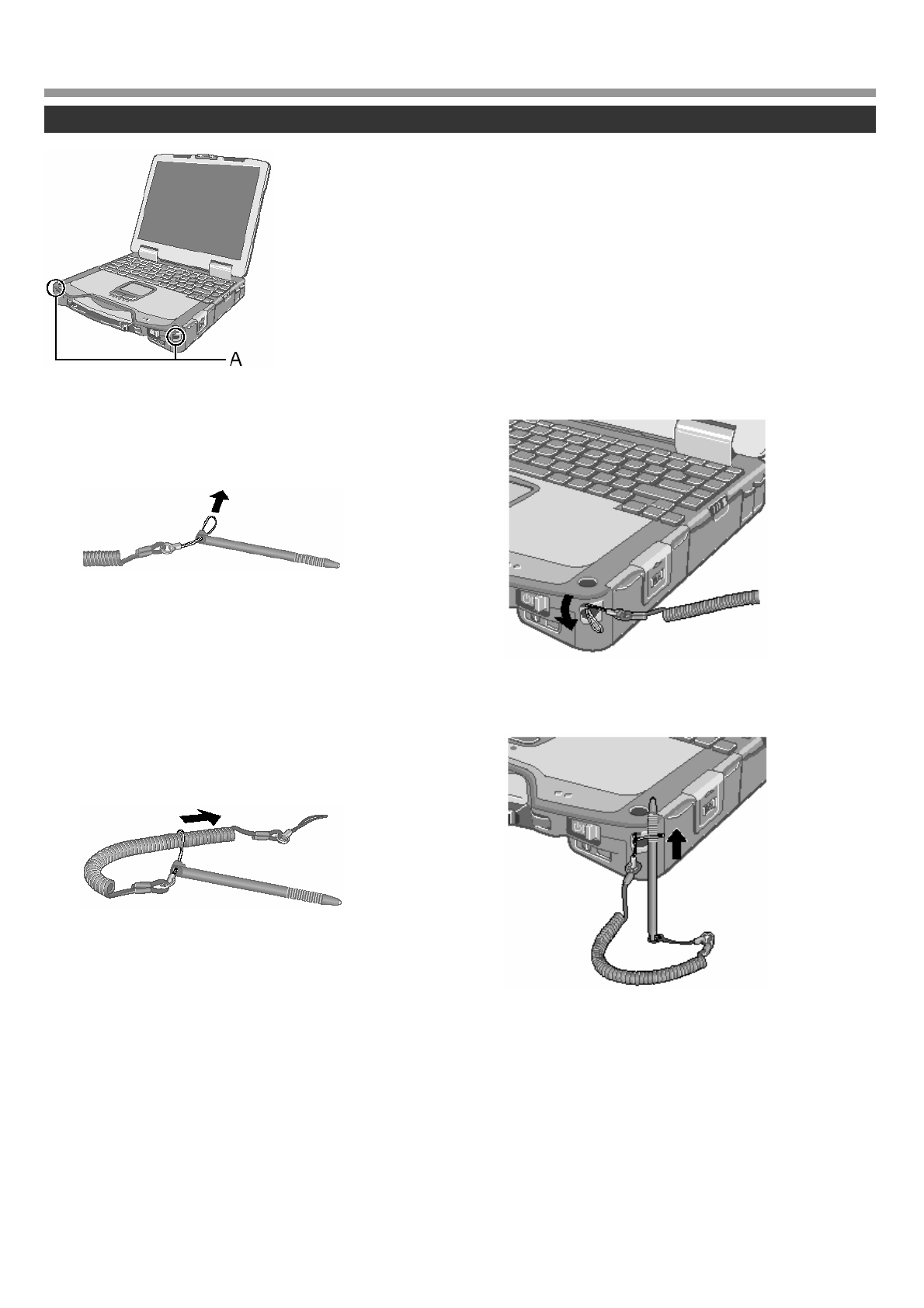 A