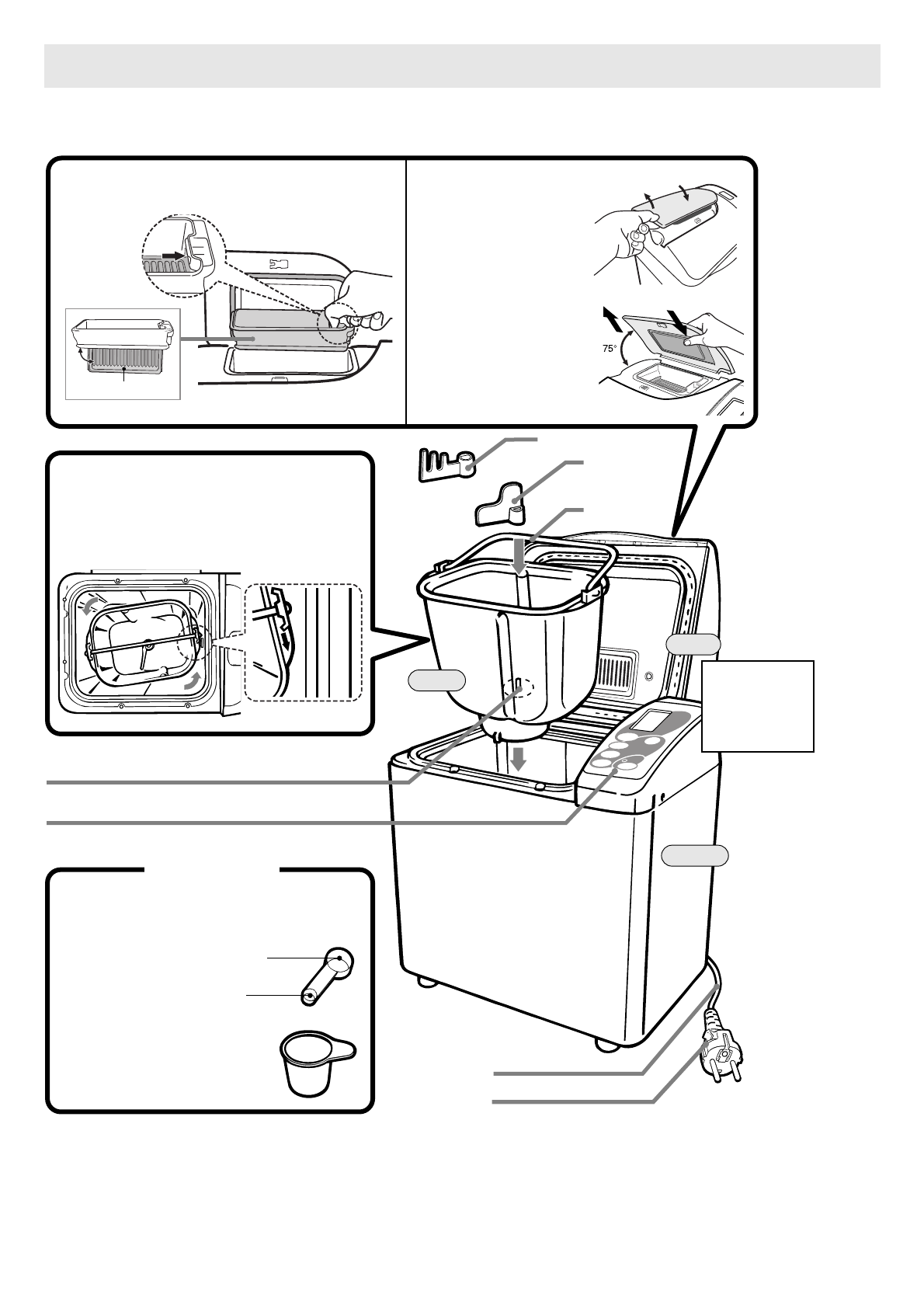 75°