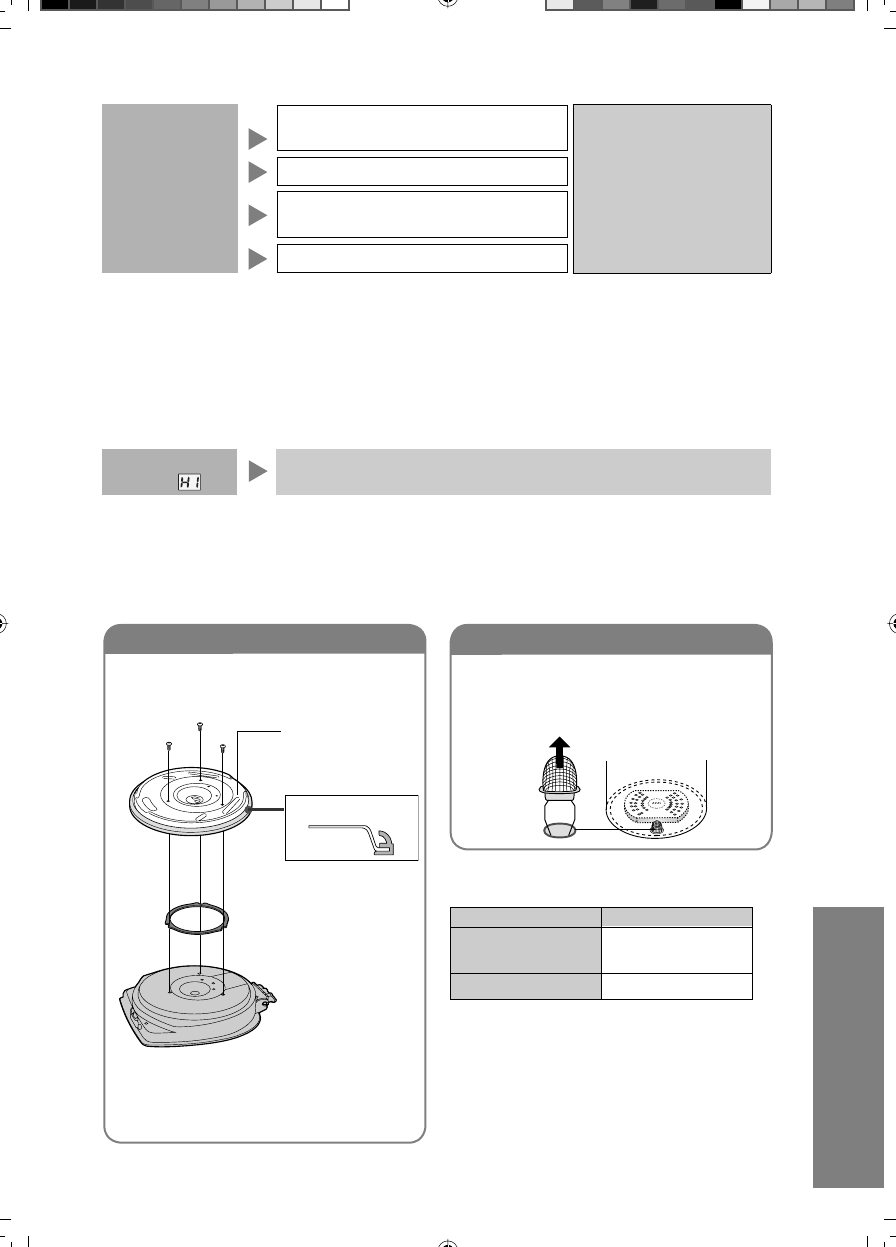 H1