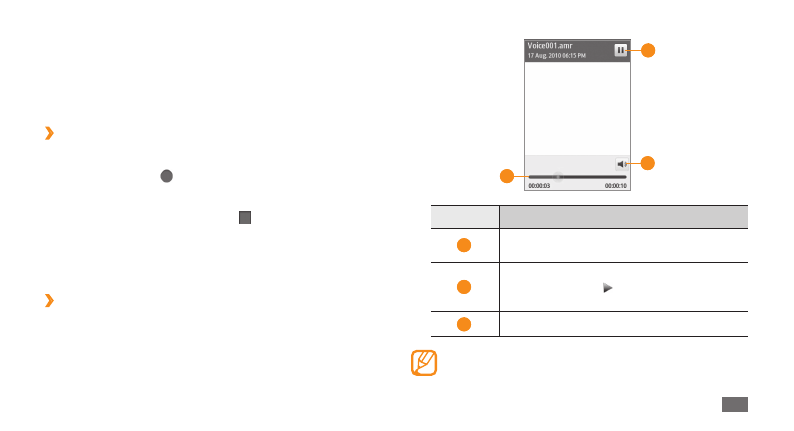 Voice001.amr
17 Aug. 2010 06:15 PM

00:00:03 00:00:10