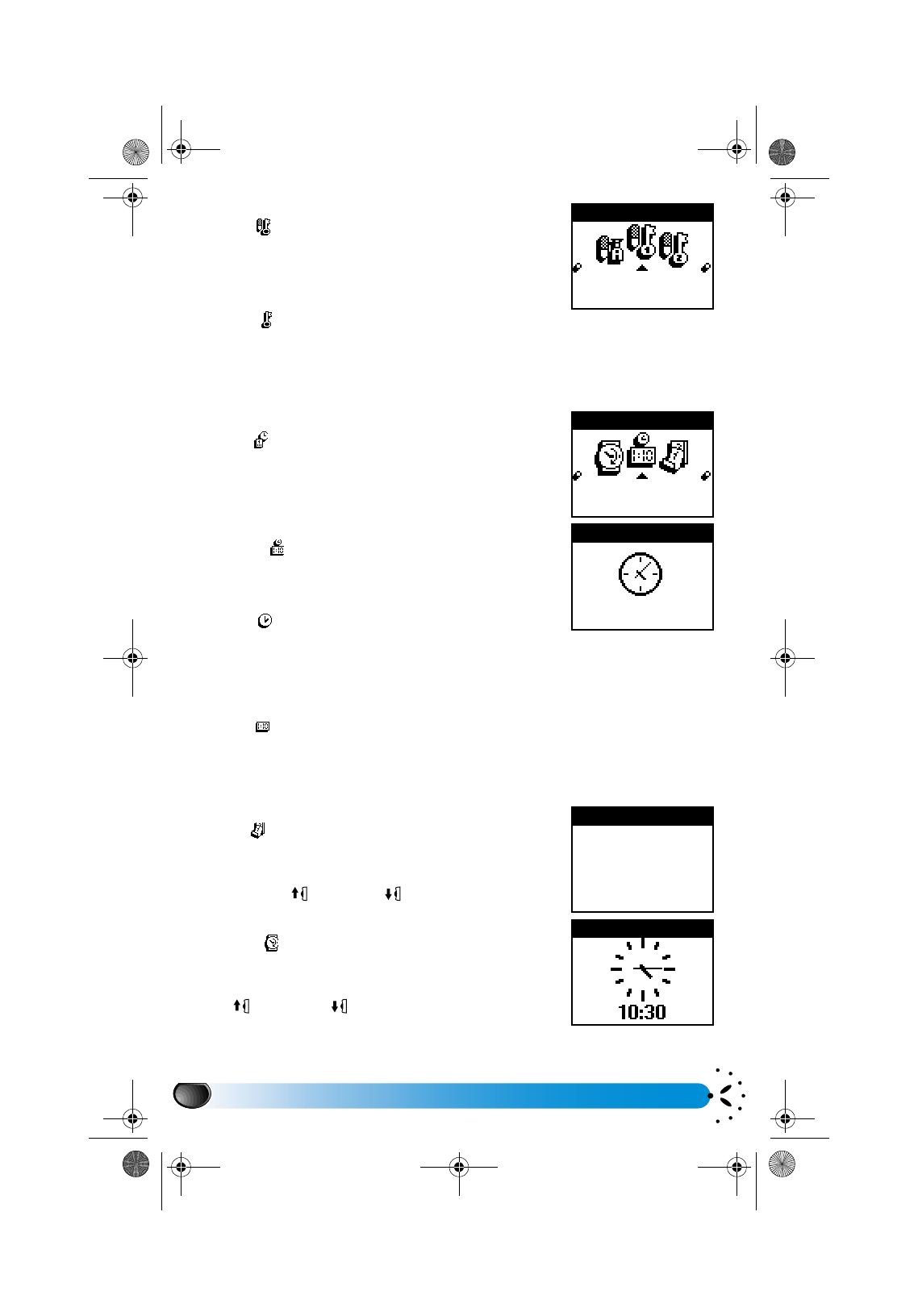 10:30