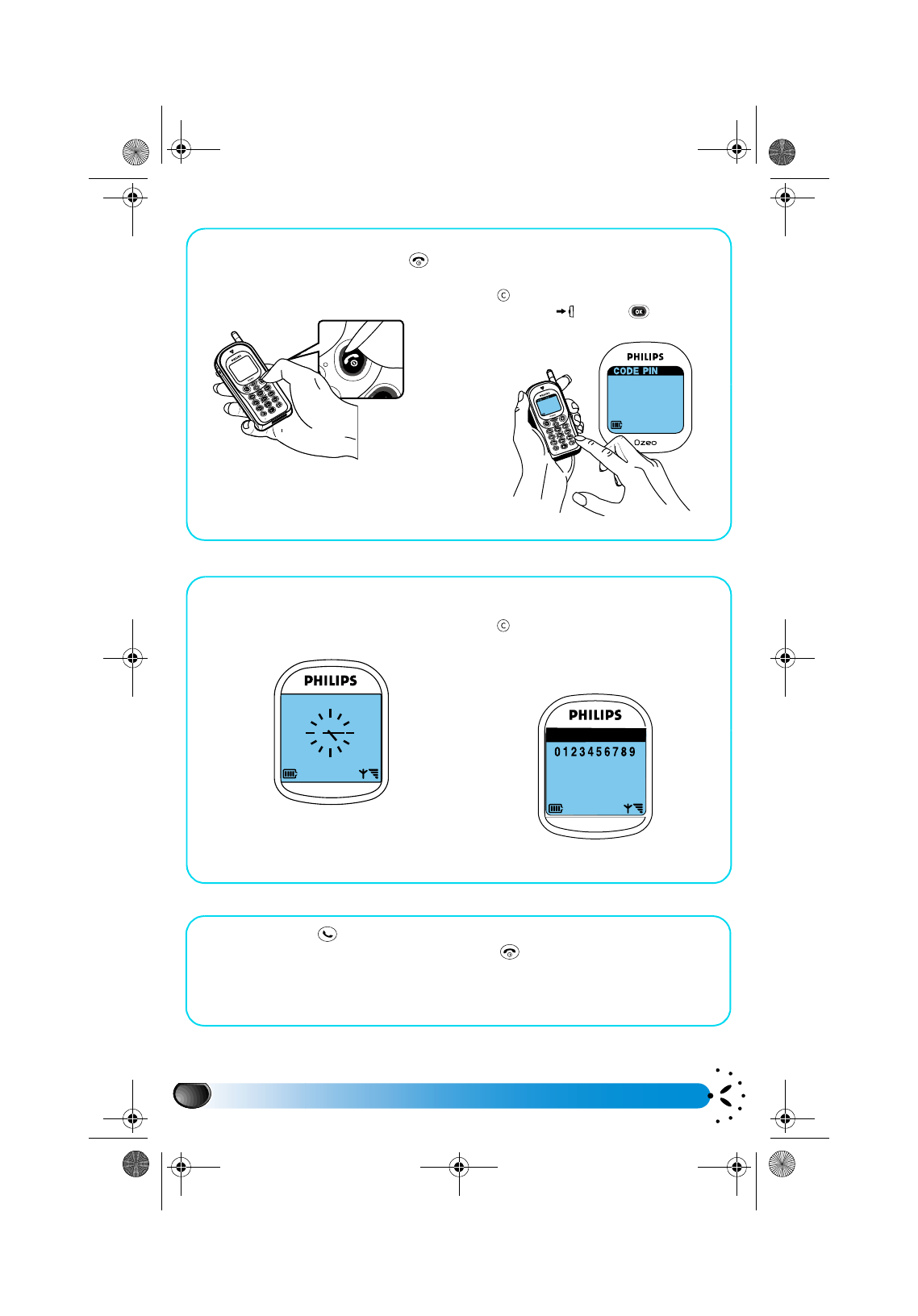 PHILIPS
CODE PIN
Ozeo

PHILIPS

PHILIPS
0123456789