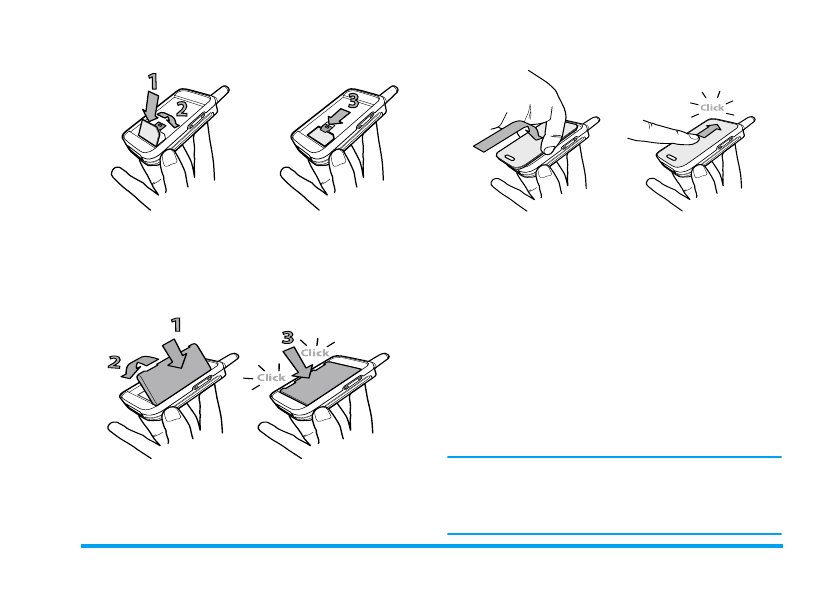 1
2
3
Click
1
2
3
Click
Click