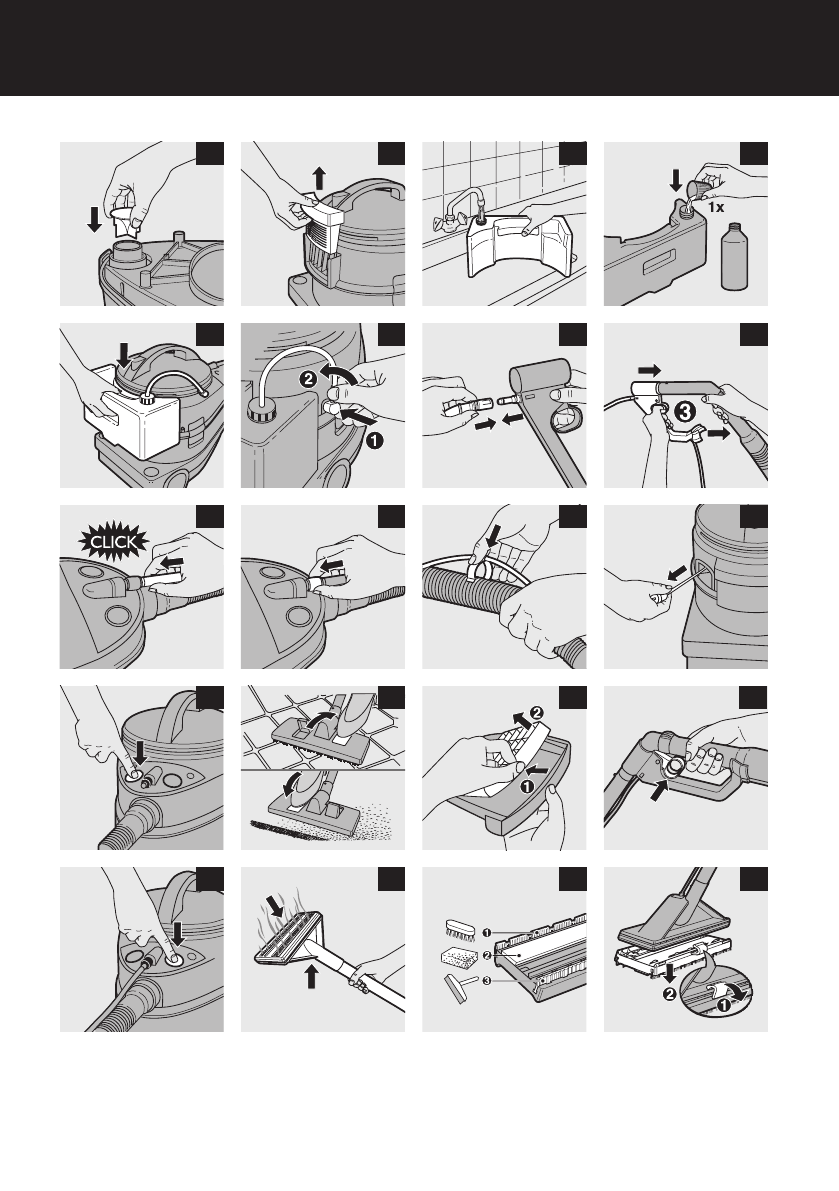 1x

2
1

3

CLICK

2
1

1
2
3

2
1