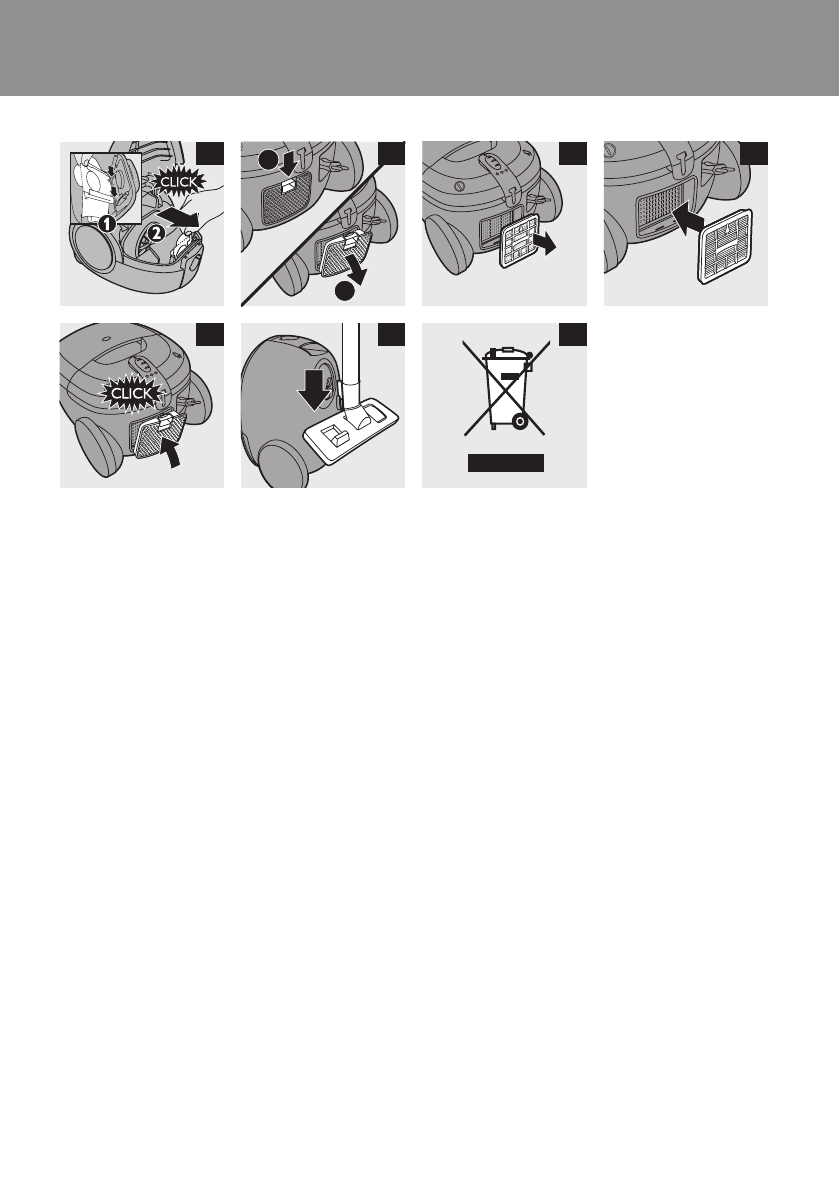 CLICK
1
2

CLICK