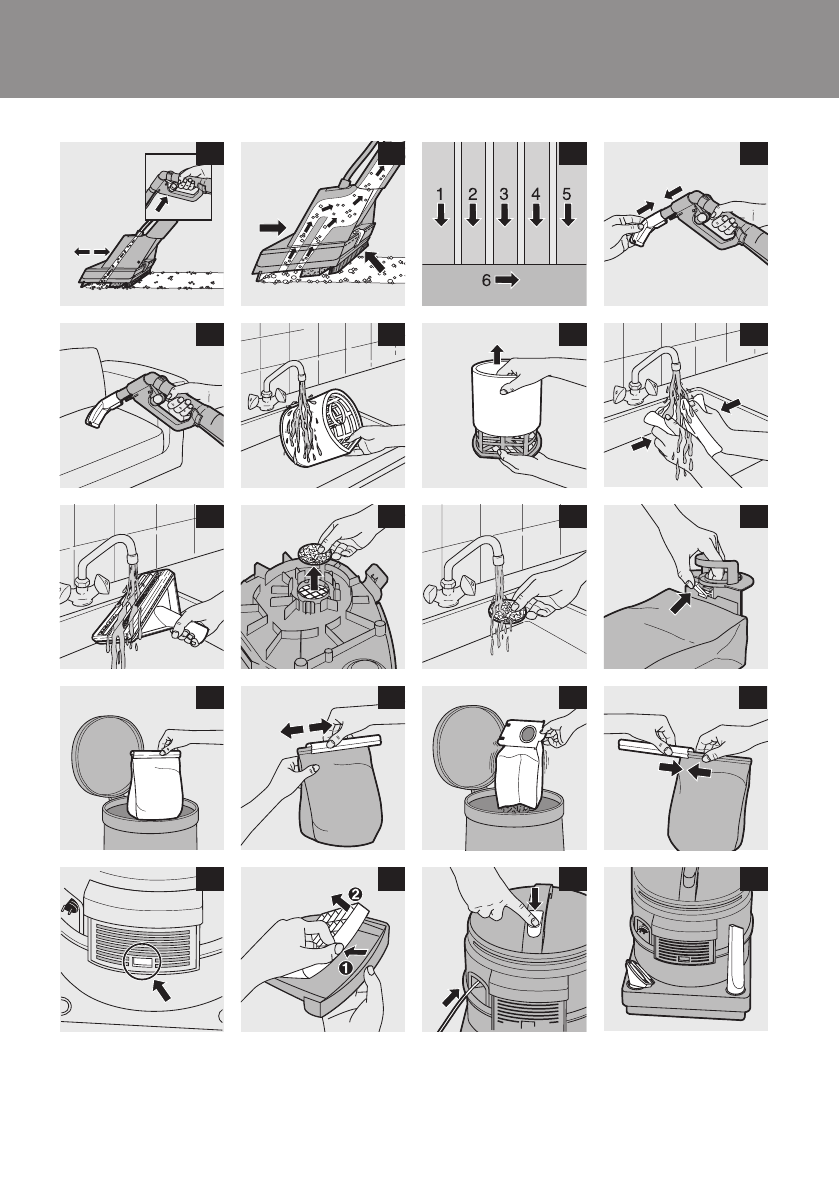 1
2
3
4
5
6
2
1