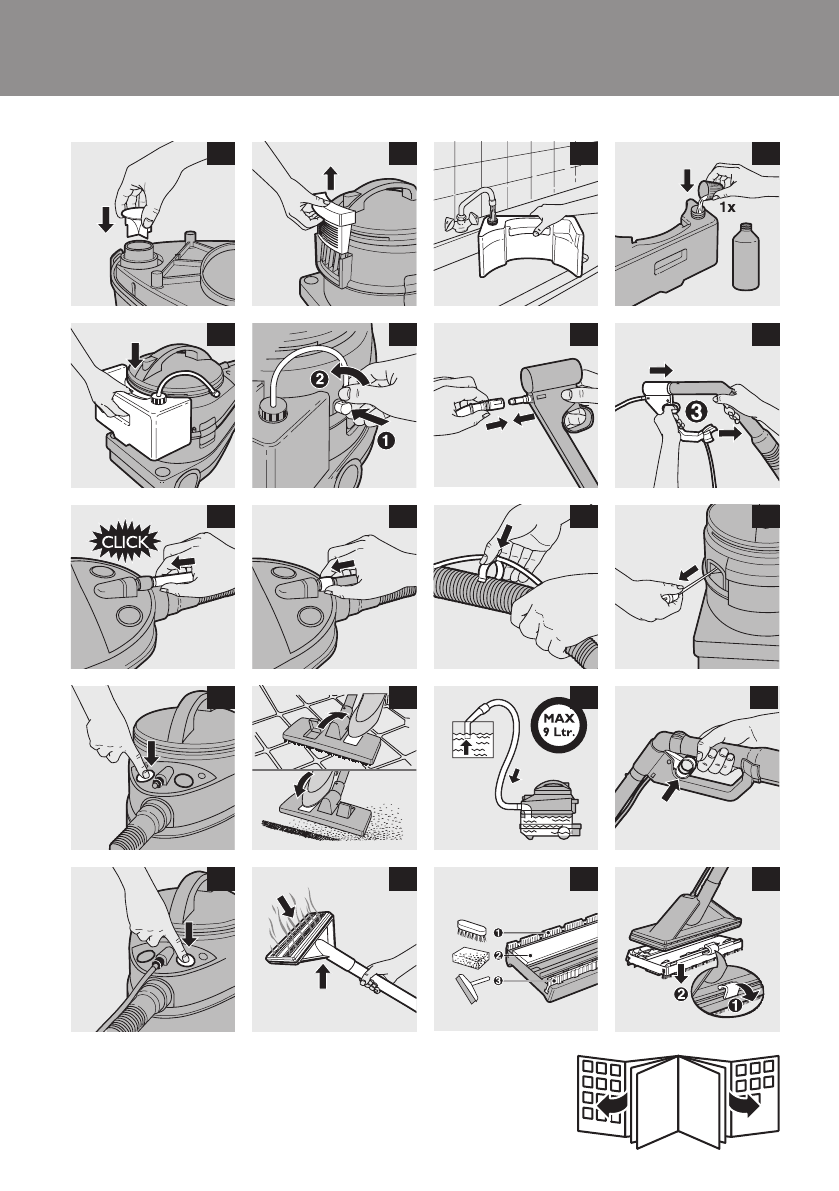 1x

2
1

3

CLICK

MAX
9 Ltr.

1
2
3

2
1