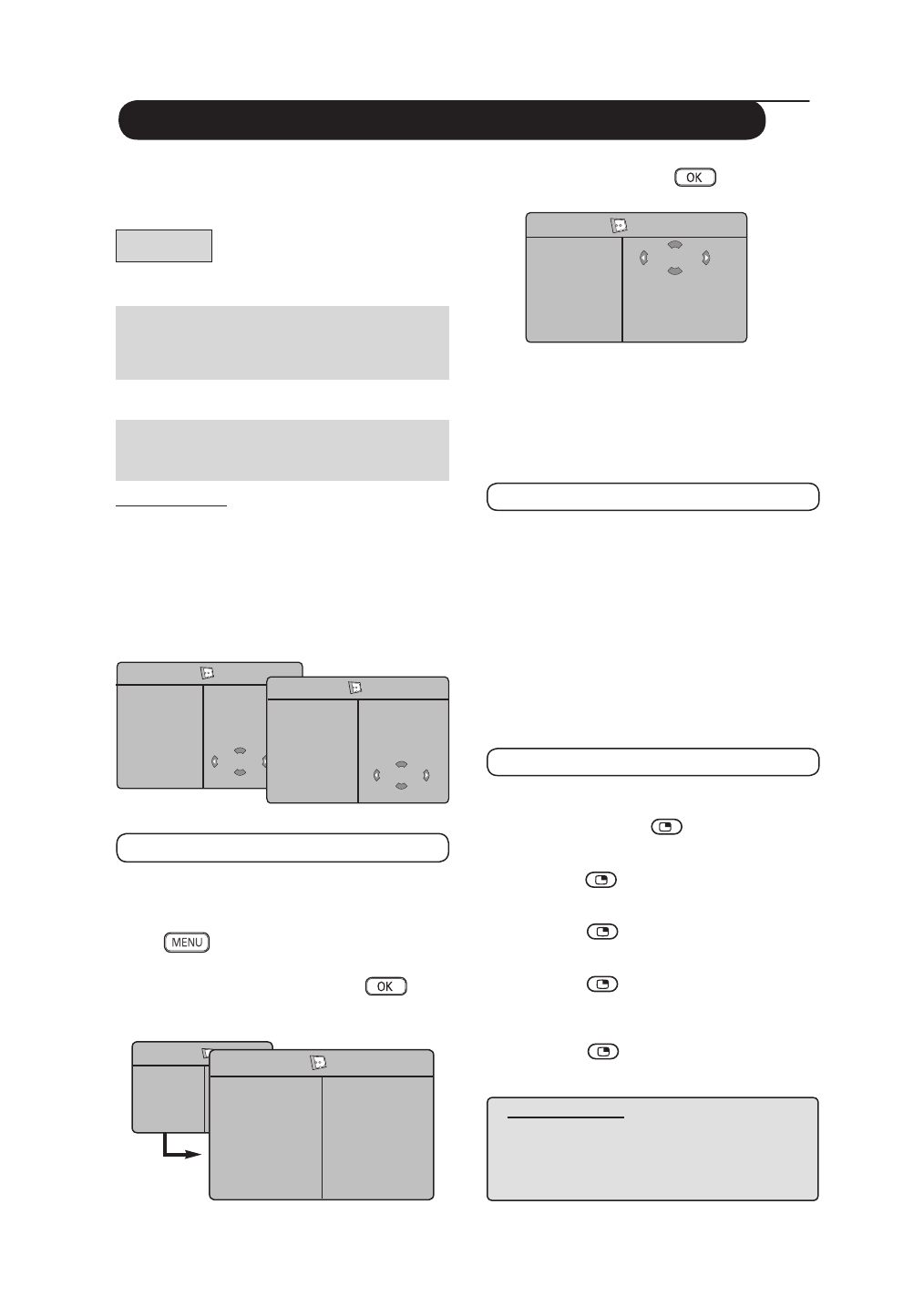 OK

MENU

OK