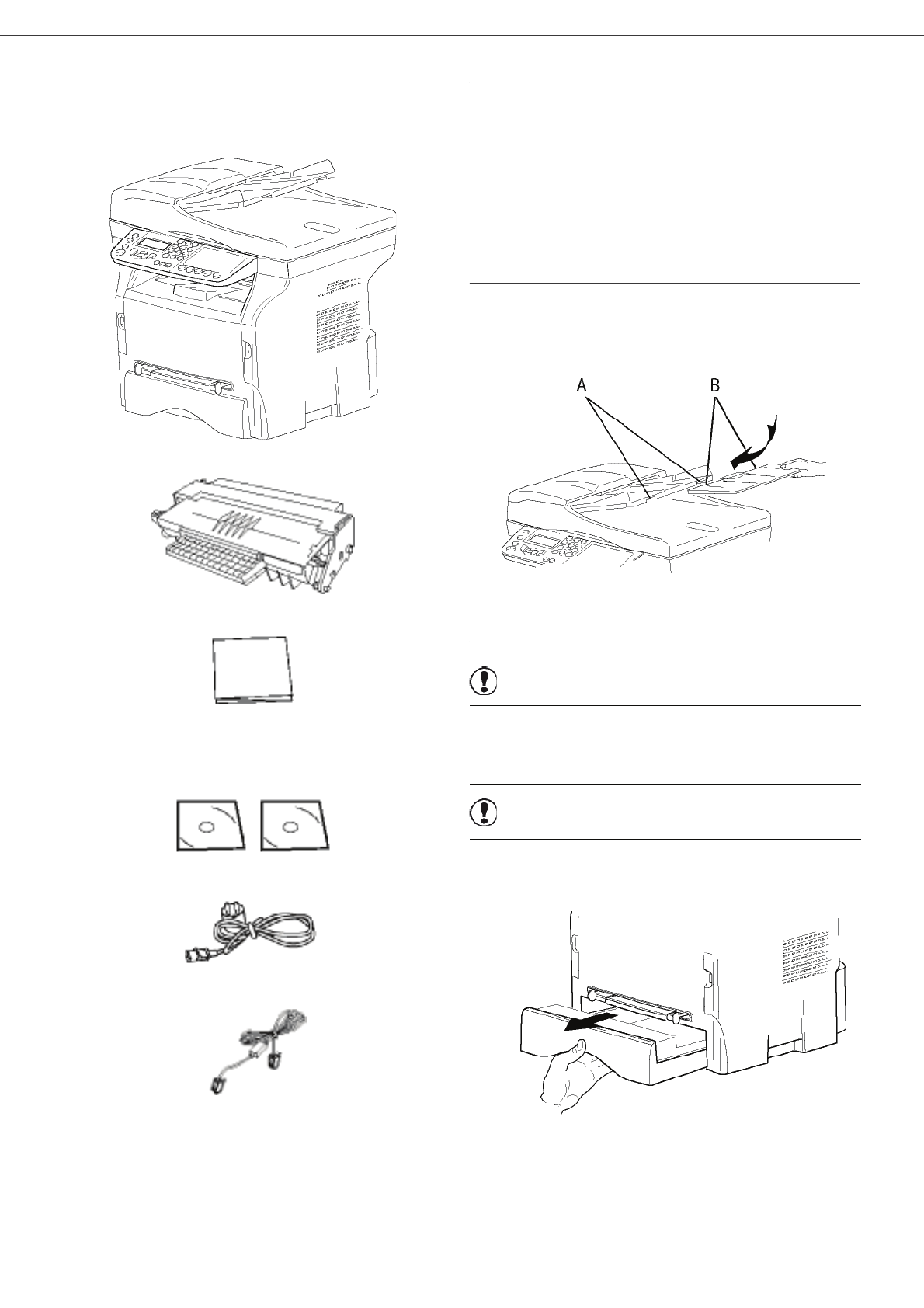 A

B