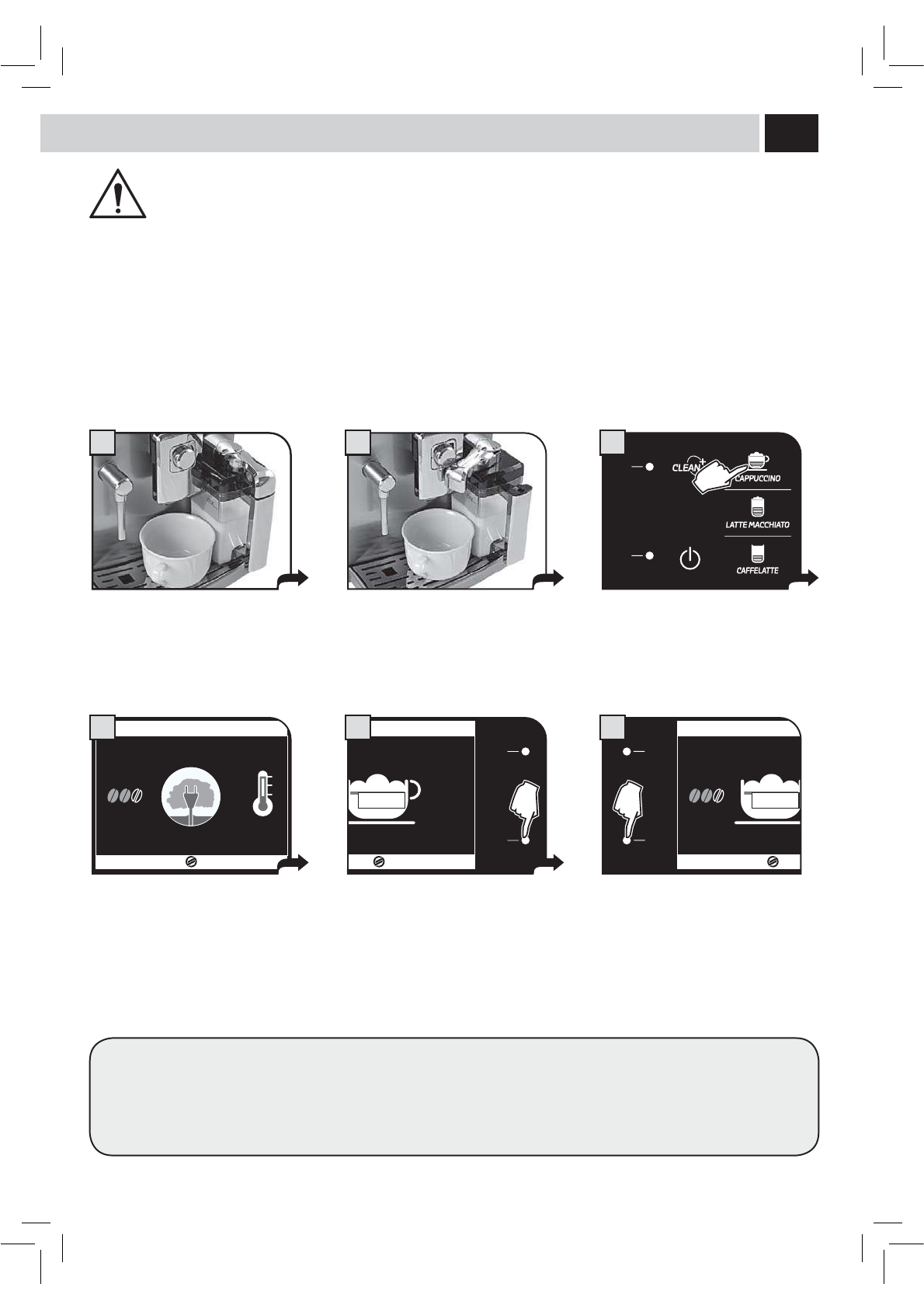 CLEAN

CAPPUCCINO

LATTE MACCHIATO

CAFFELATTE