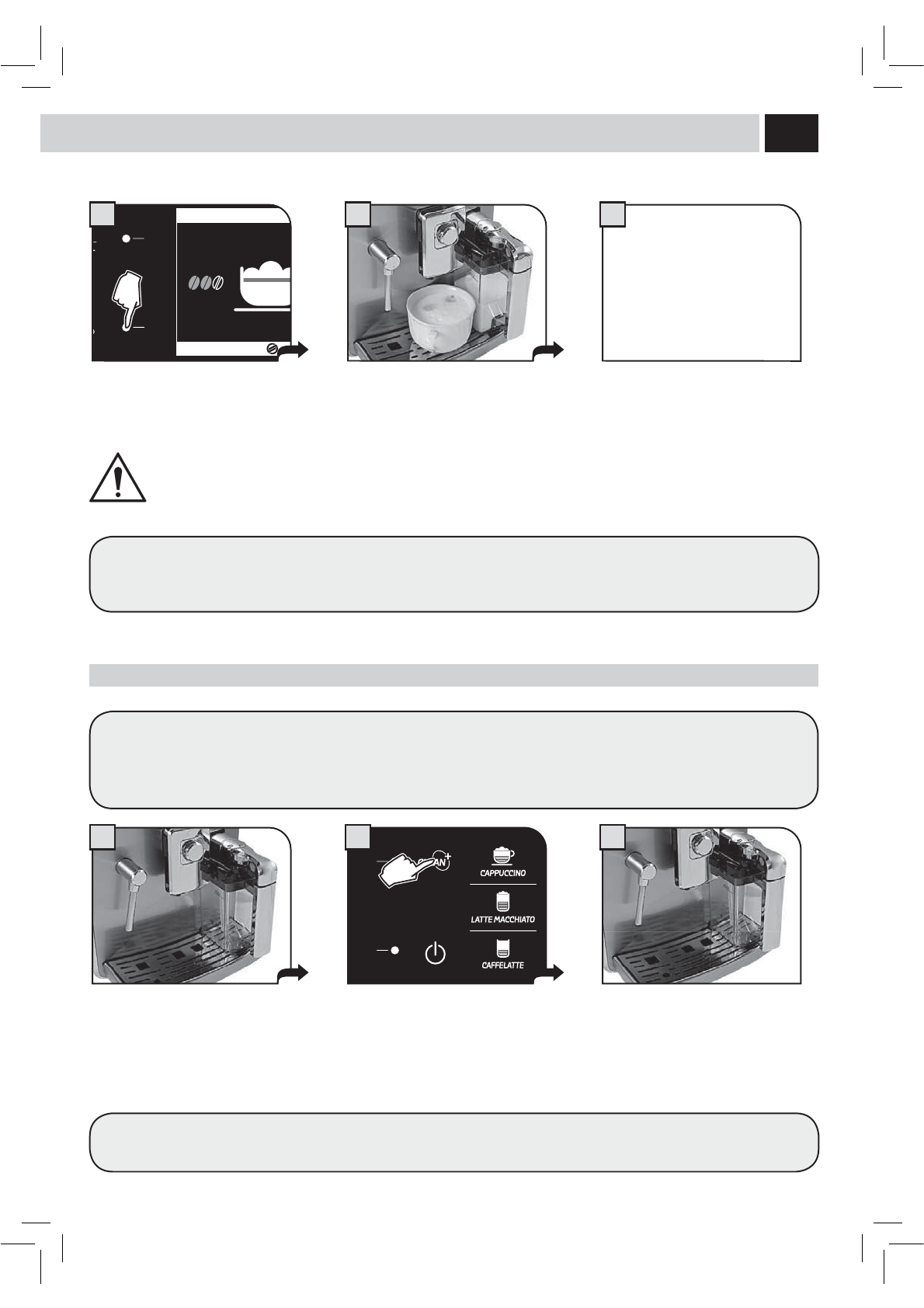 AN

CAPPUCCINO

LATTE MACCHIATO

CAFFELATTE