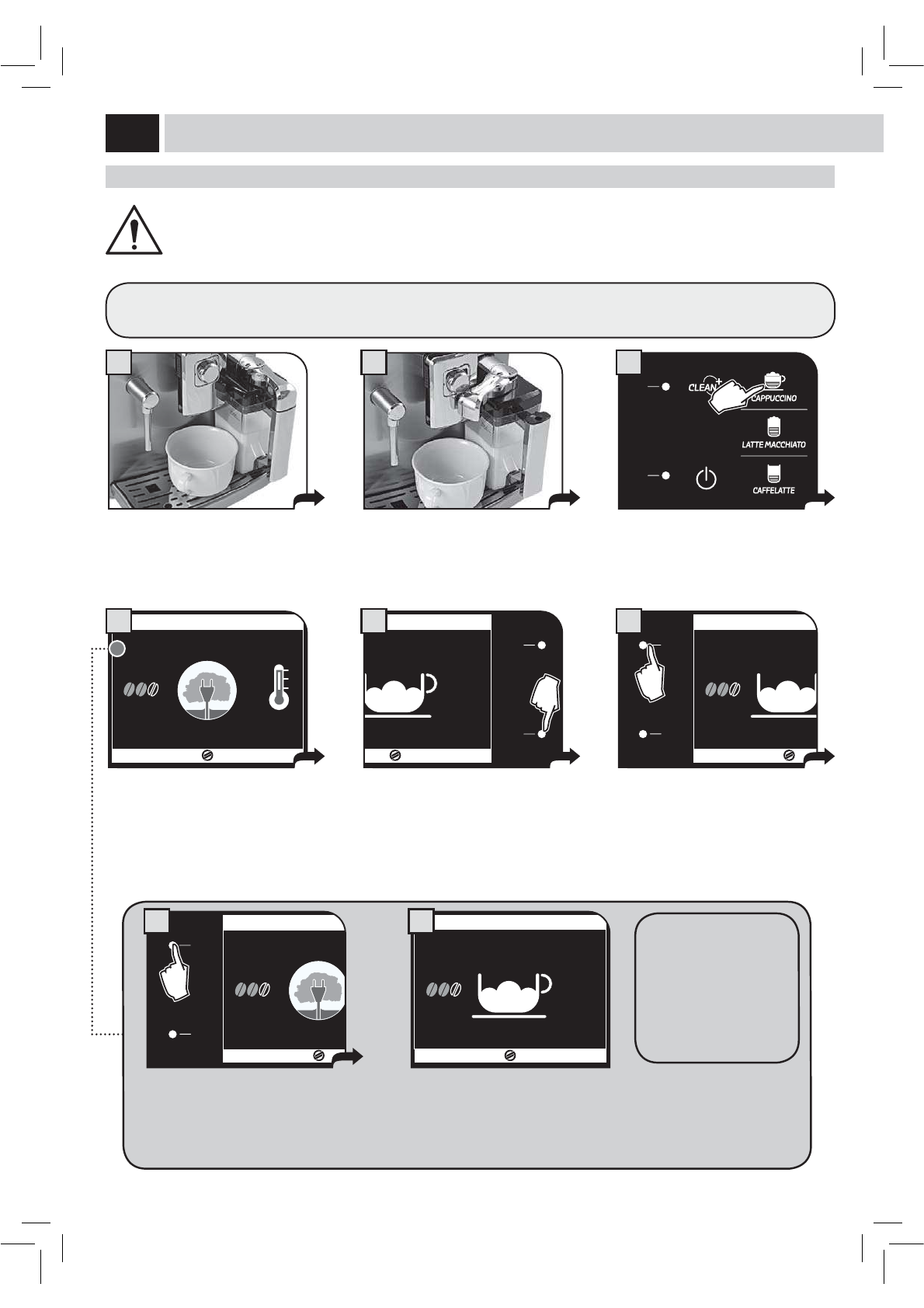 CLEAN

CAPPUCCINO

LATTE MACCHIATO

CAFFELATTE