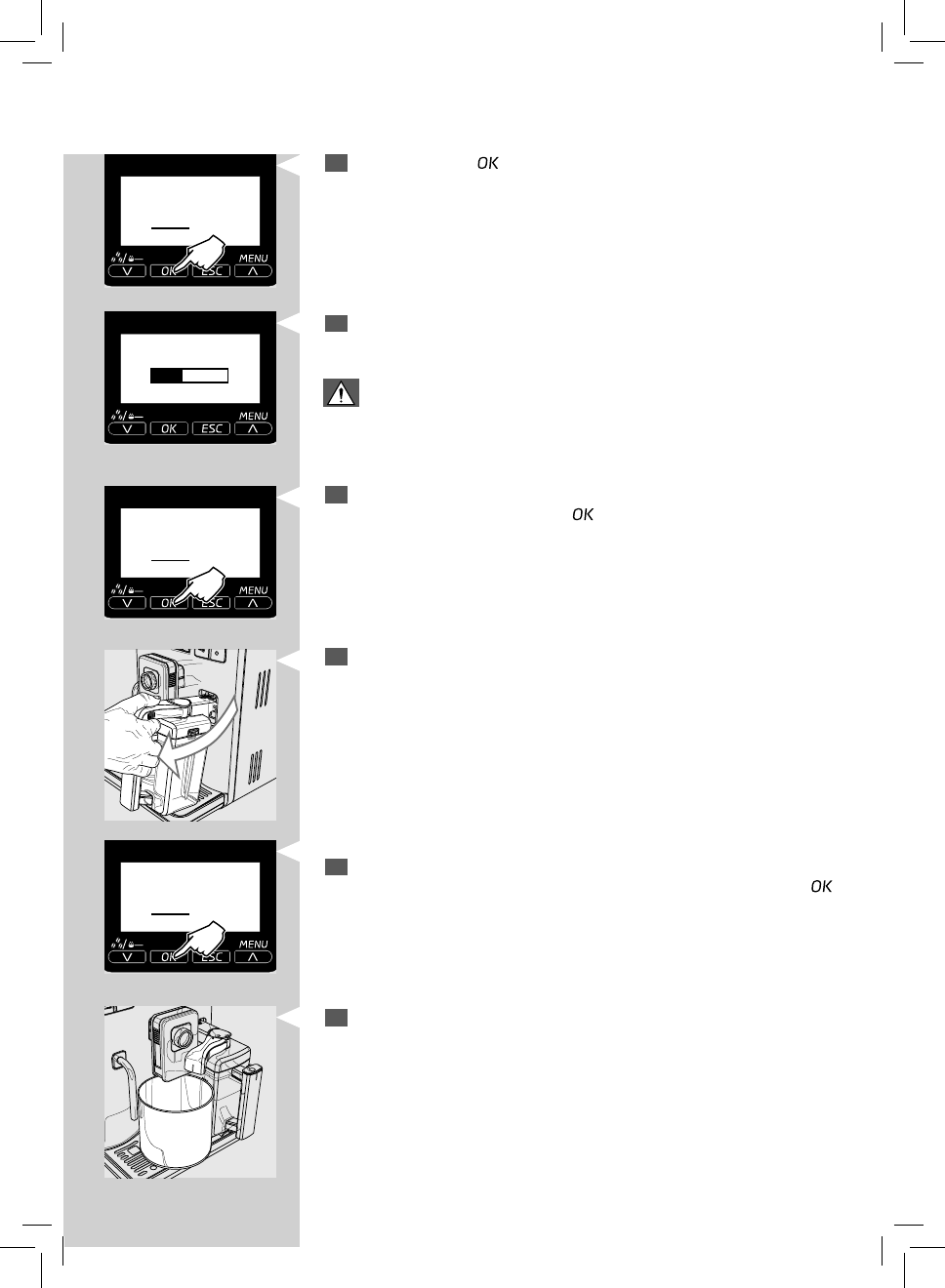 OK

MENU
OK ESC

MENU
OK ESC

OK

MENU
OK ESC

OK

MENU
OK ESC