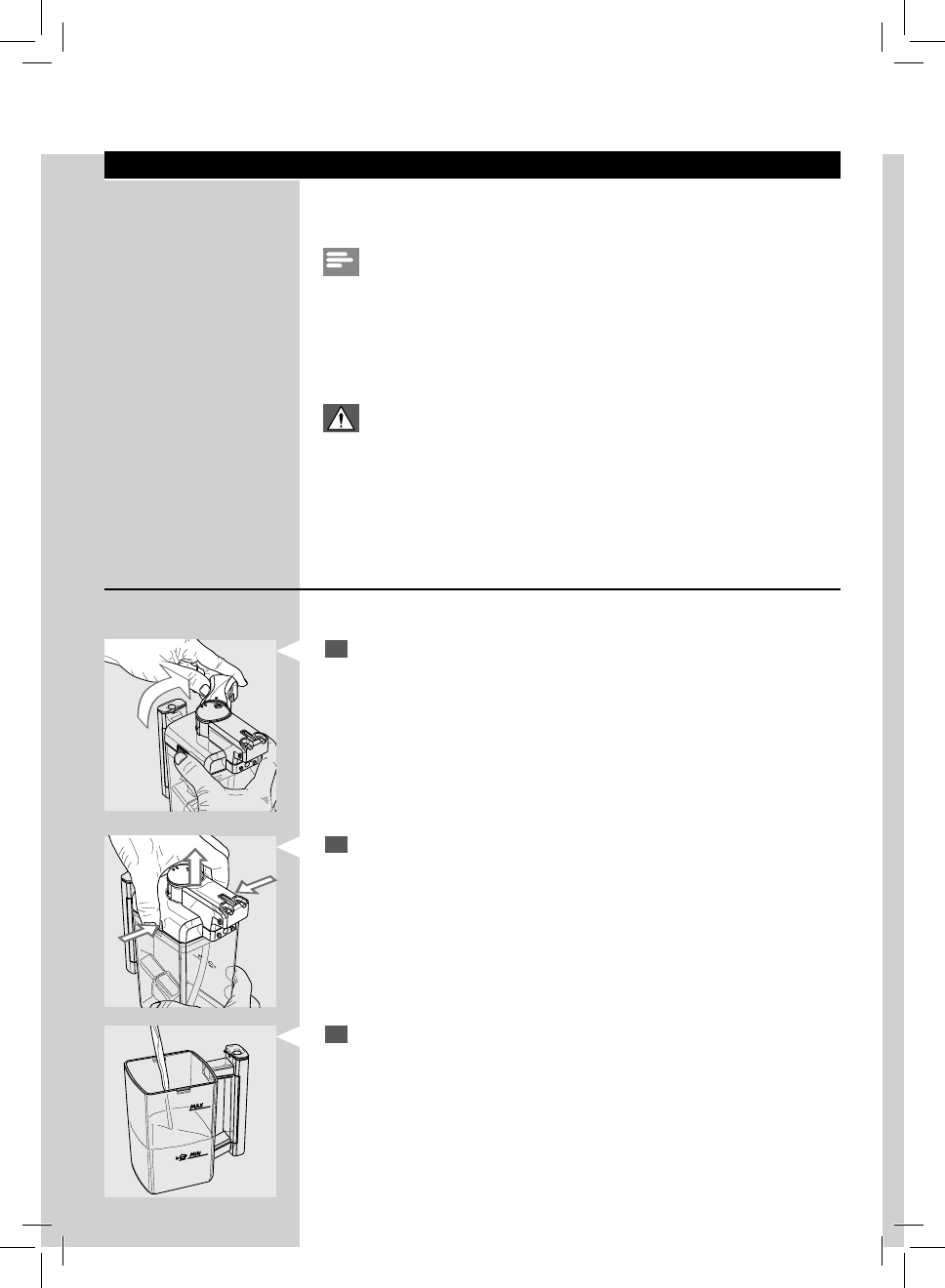 MAX

MIN