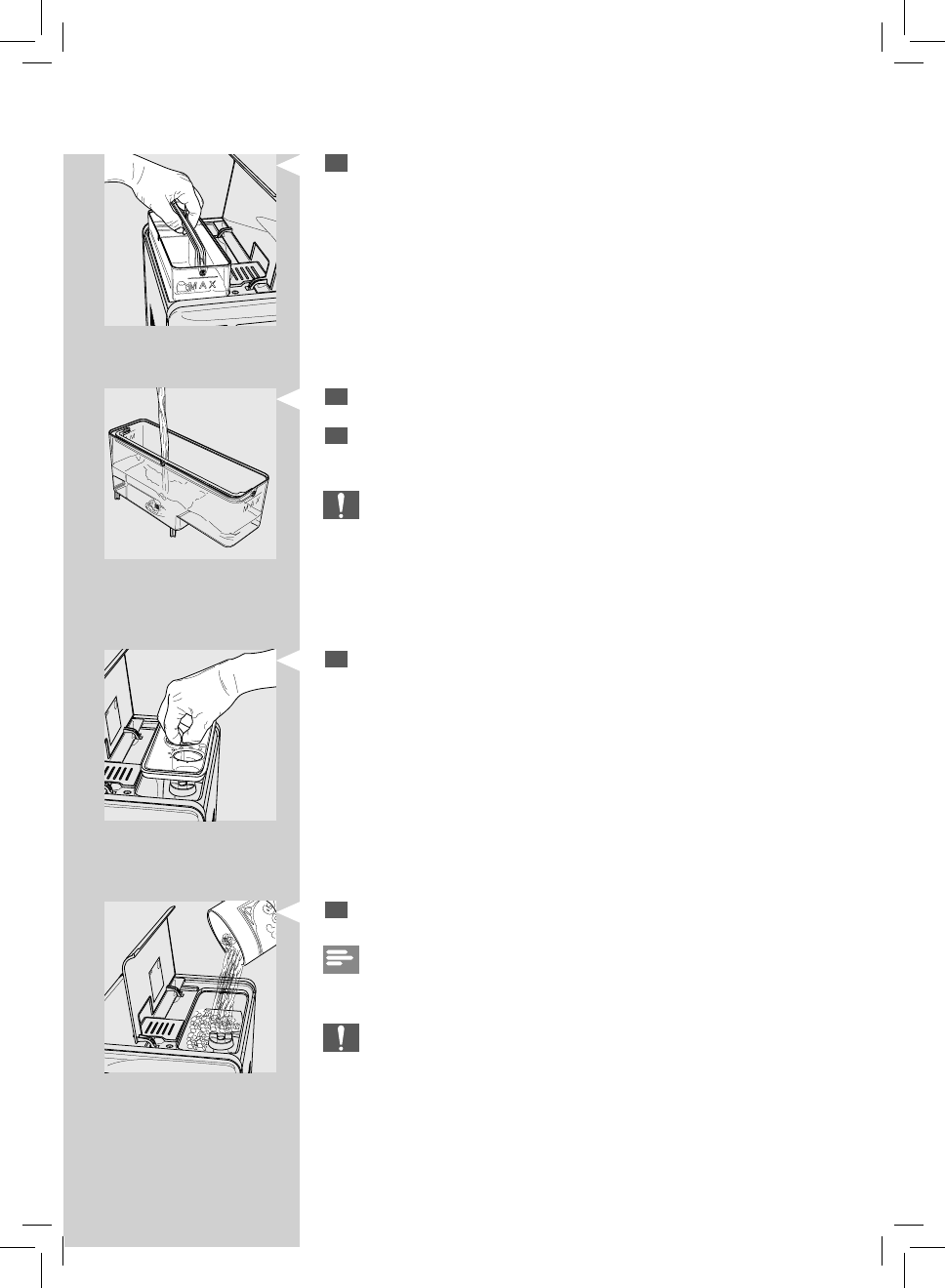 MAX